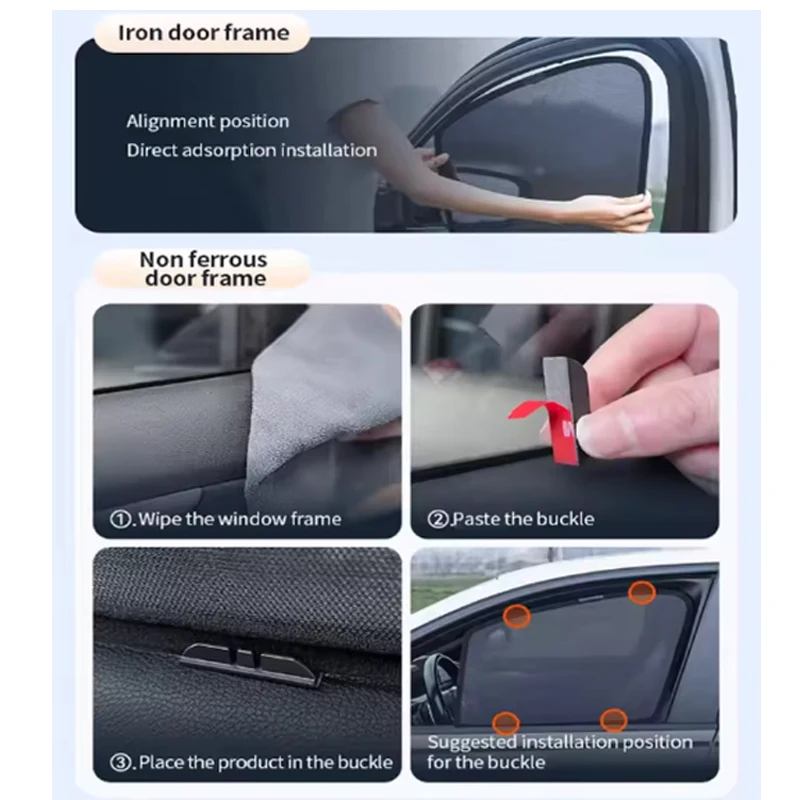 Iron door frame

Alignment position
Direct adsorption installation

Non ferrous door frame

①.Wipe the window frame

②.Paste the buckle

③.Place the product in the buckle

Suggested installation position for the buckle