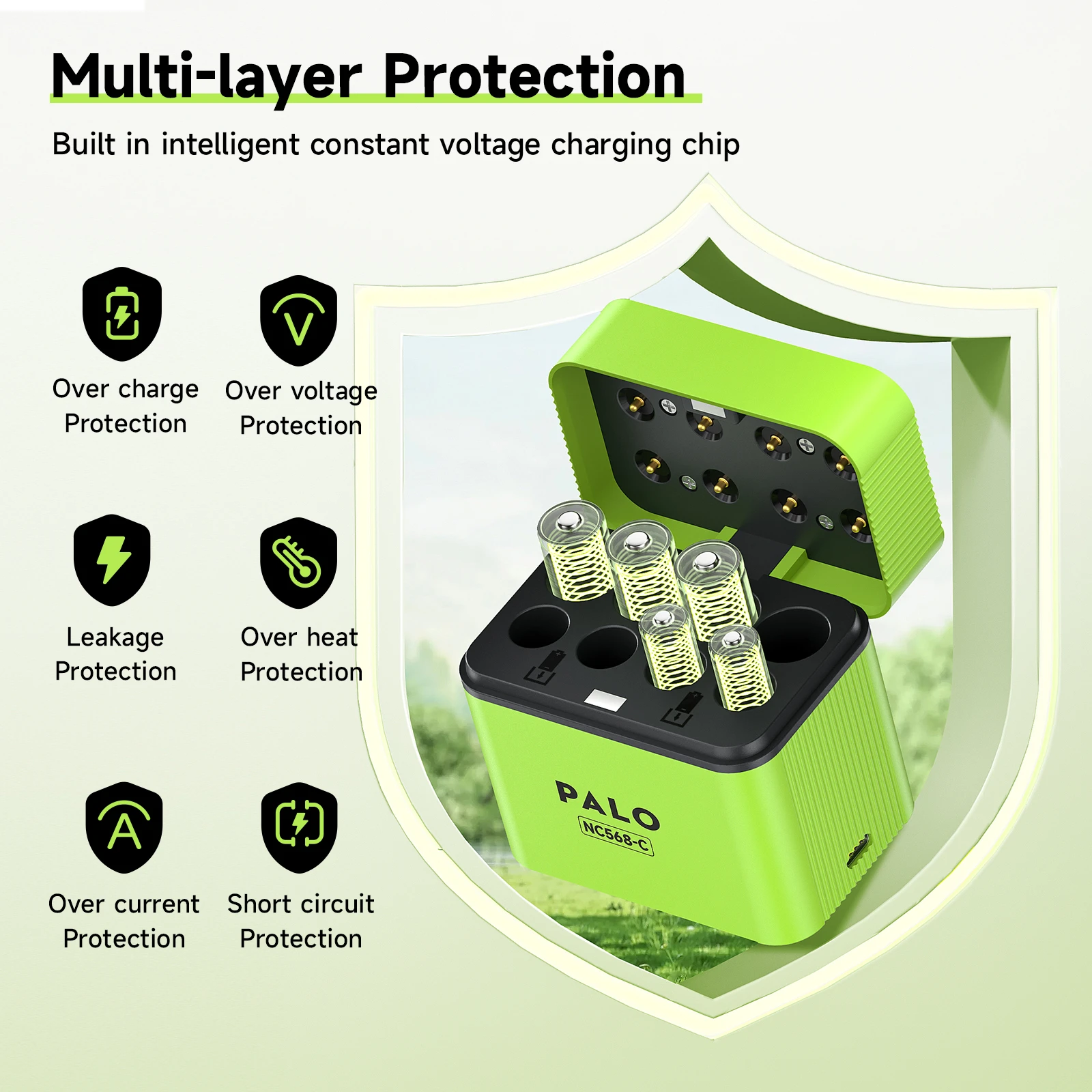 Multi-layer Protection

Built in intelligent constant voltage charging chip

V

Over charge Protection

Over voltage Protection

Leakage Protection

Over heat Protection

A

Over current Protection

Short circuit Protection

PALO

NC568-C