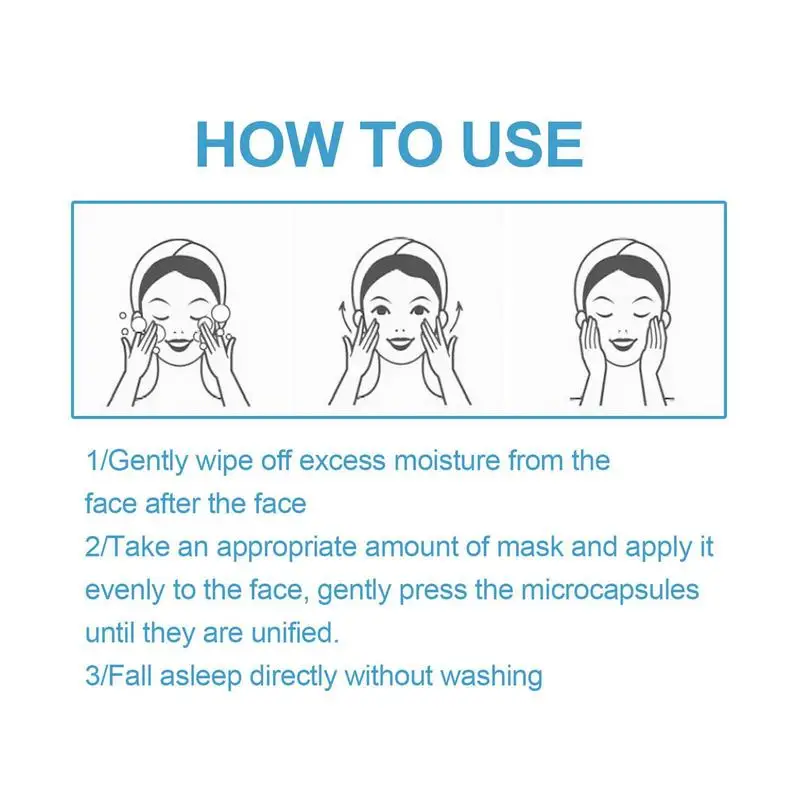 HOW TO USE

1/Gently wipe off excess moisture from the face after the face
2/Take an appropriate amount of mask and apply it evenly to the face, gently press the microcapsules until they are unified.
3/Fall asleep directly without washing