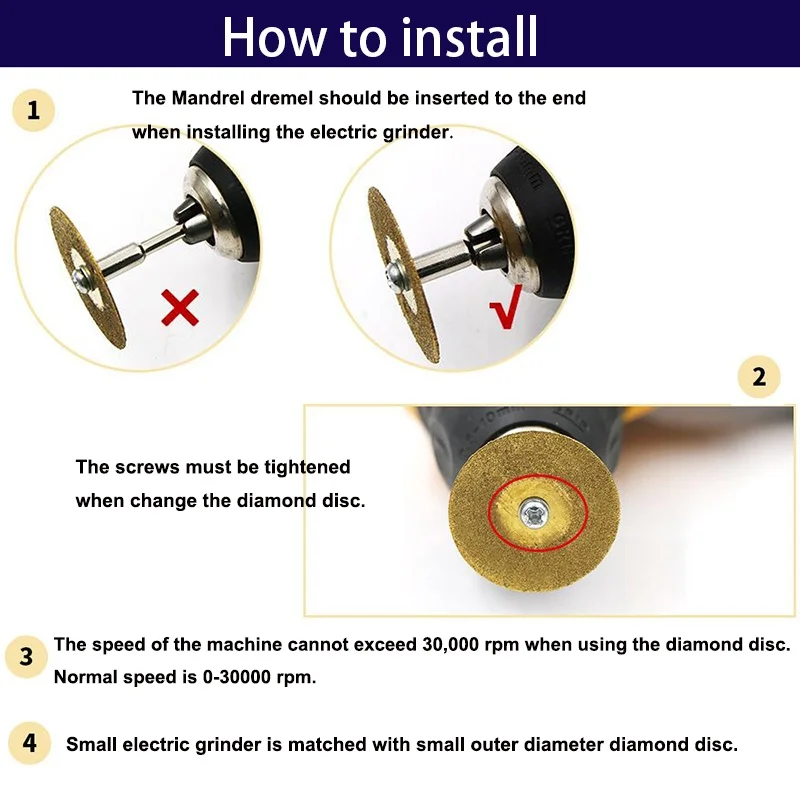 How to install

1 The Mandrel dremel should be inserted to the end when installing the electric grinder.

2

The screws must be tightened when change the diamond disc.

3 The speed of the machine cannot exceed 30,000 rpm when using the diamond disc. Normal speed is 0-30000 rpm.

4 Small electric grinder is matched with small outer diameter diamond disc.