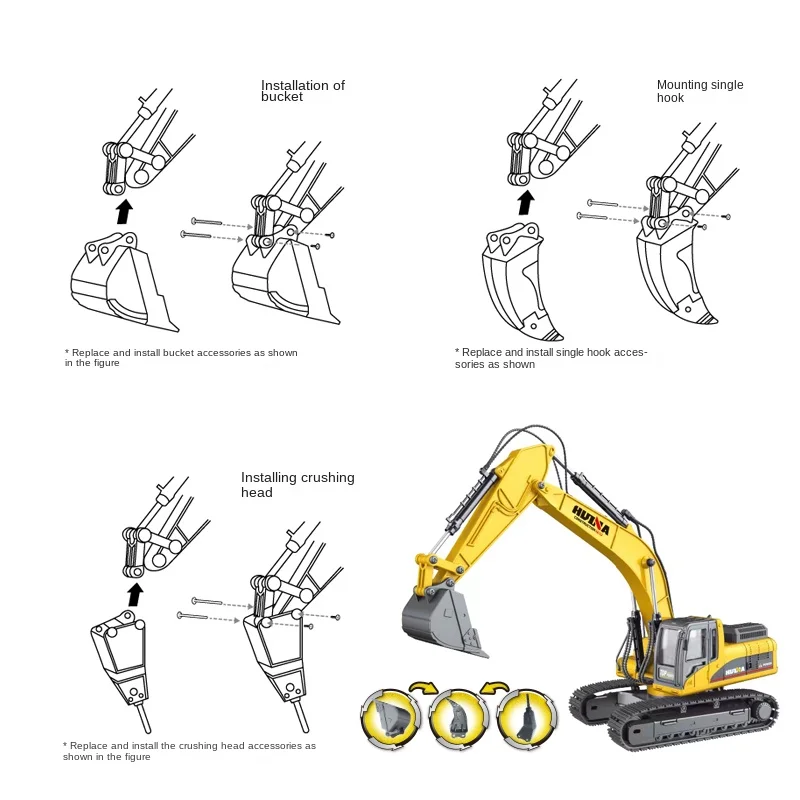 Installation of bucket

* Replace and install bucket accessories as shown in the figure

Mounting single hook

* Replace and install single hook accessories as shown

Installing crushing head

* Replace and install the crushing head accessories as shown in the figure

HUINA

HUINA