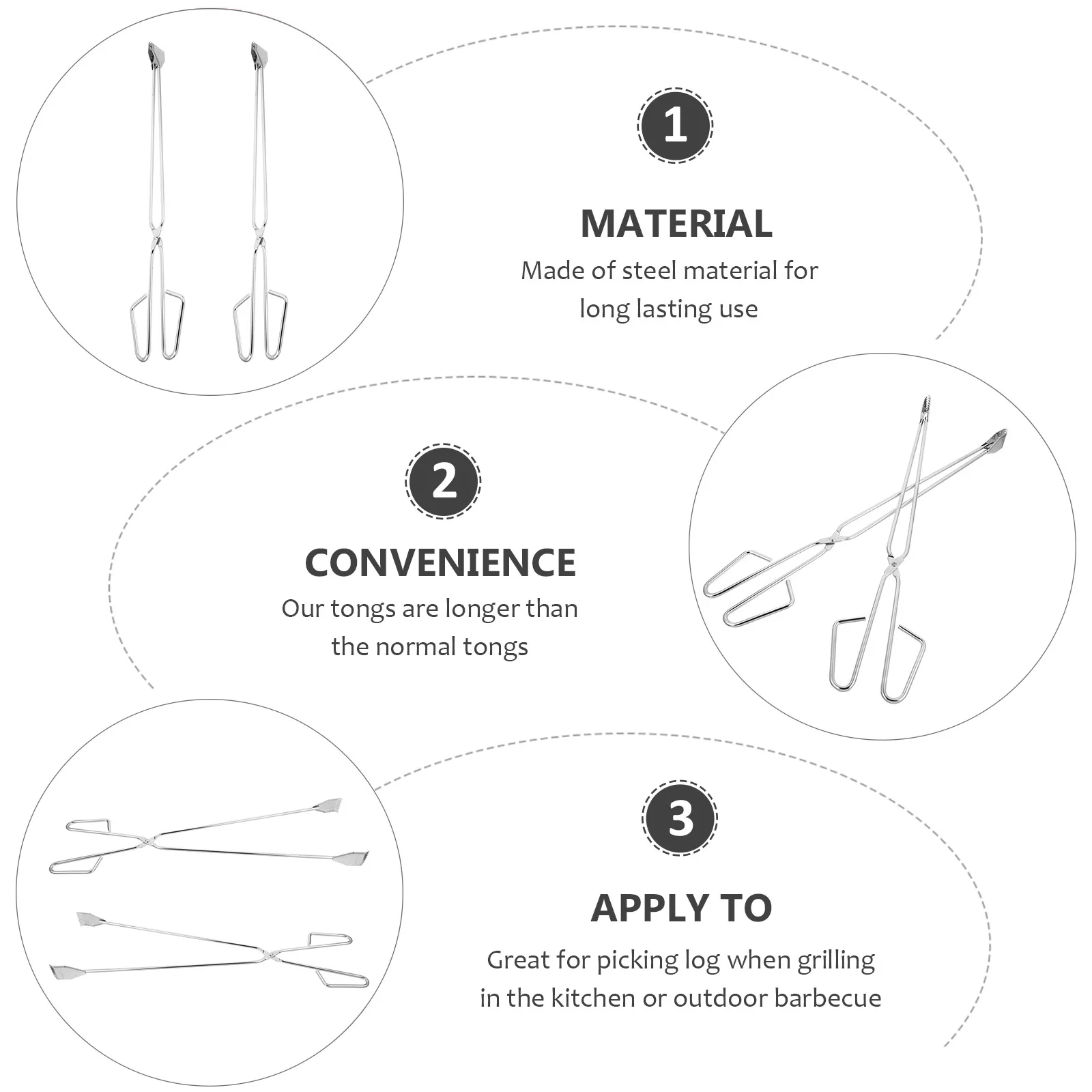 1

MATERIAL

Made of steel material for long lasting use

2

CONVENIENCE

Our tongs are longer than the normal tongs

3

APPLY TO

Great for picking log when grilling in the kitchen or outdoor barbecue