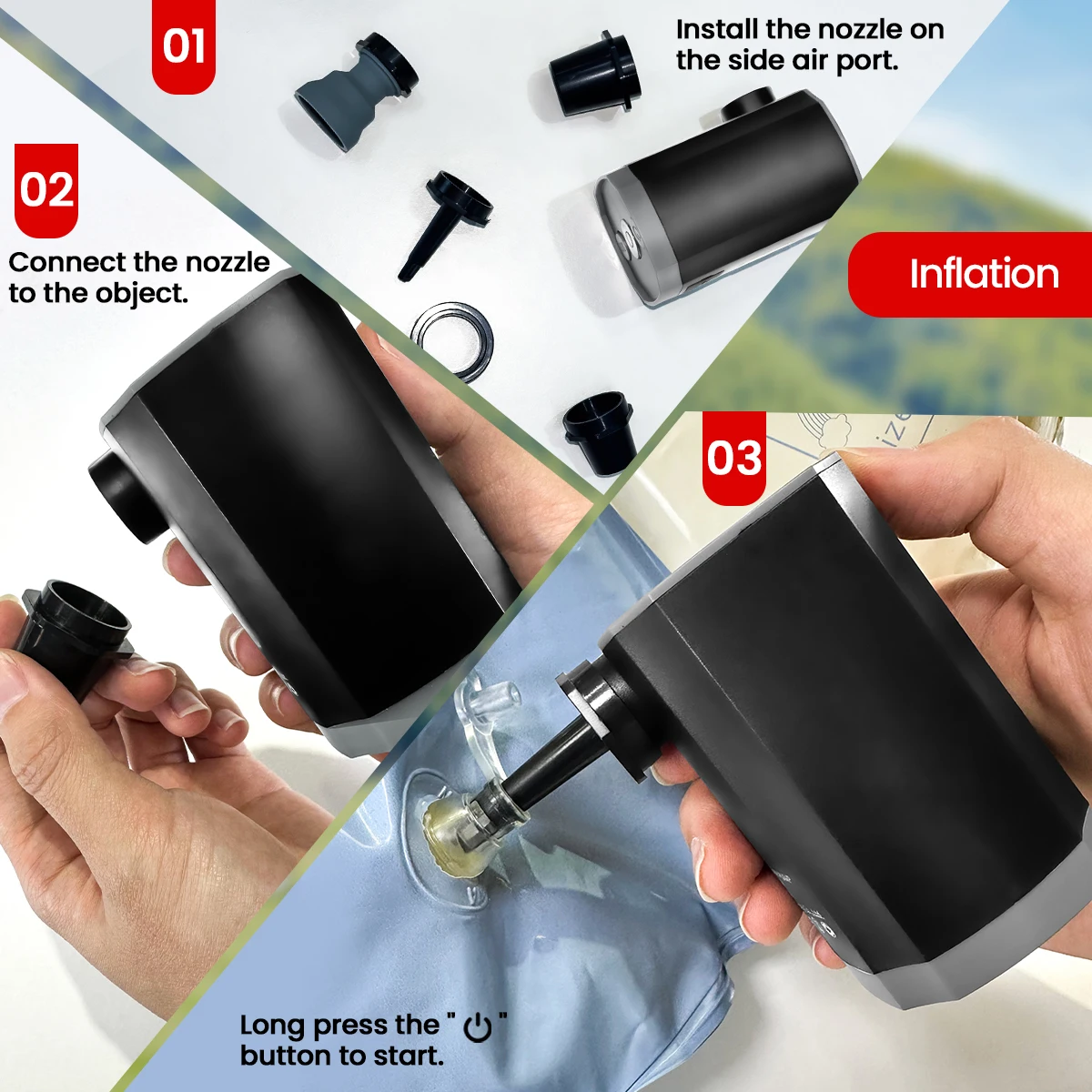 01

Install the nozzle on the side air port.

02

Connect the nozzle to the object.

Inflation

03

Long press the " ⏻ " button to start.