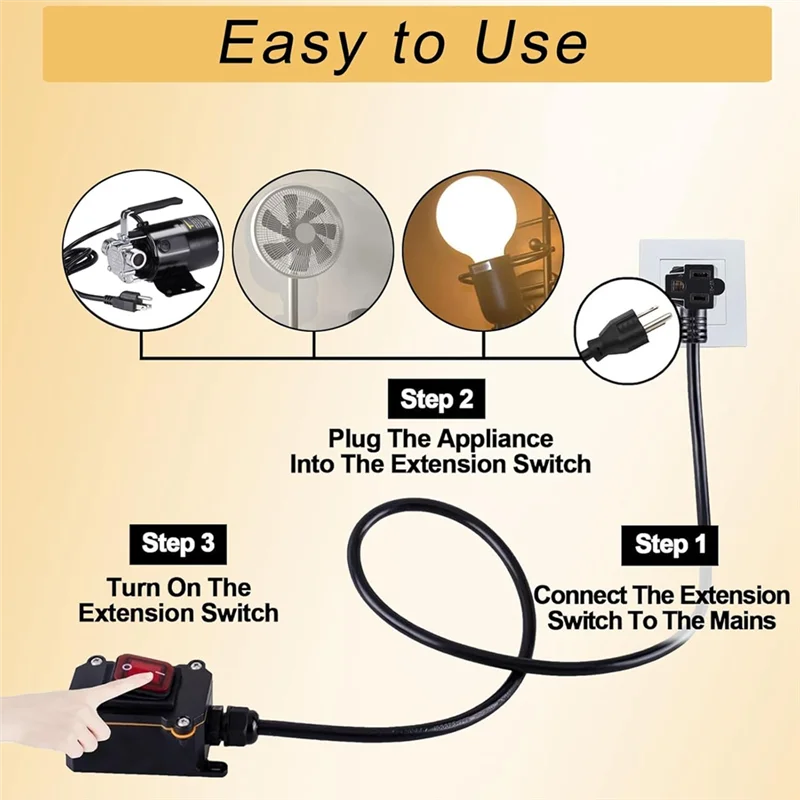 Easy to Use

Step 2
Plug The Appliance Into The Extension Switch

Step 3
Turn On The Extension Switch

Step 1
Connect The Extension Switch To The Mains