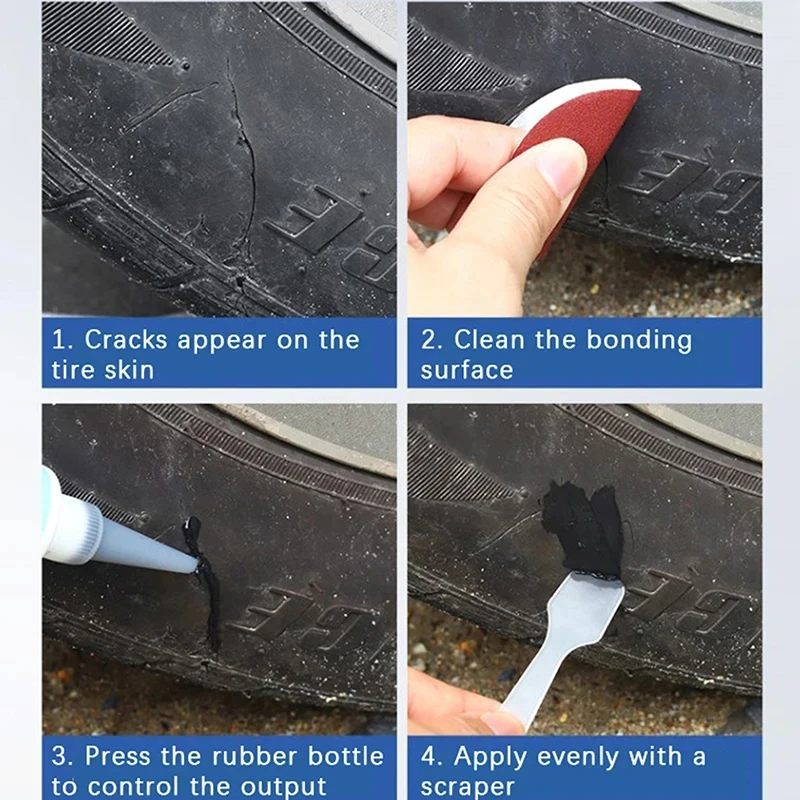 1. Cracks appear on the tire skin

2. Clean the bonding surface

3. Press the rubber bottle to control the output

4. Apply evenly with a scraper