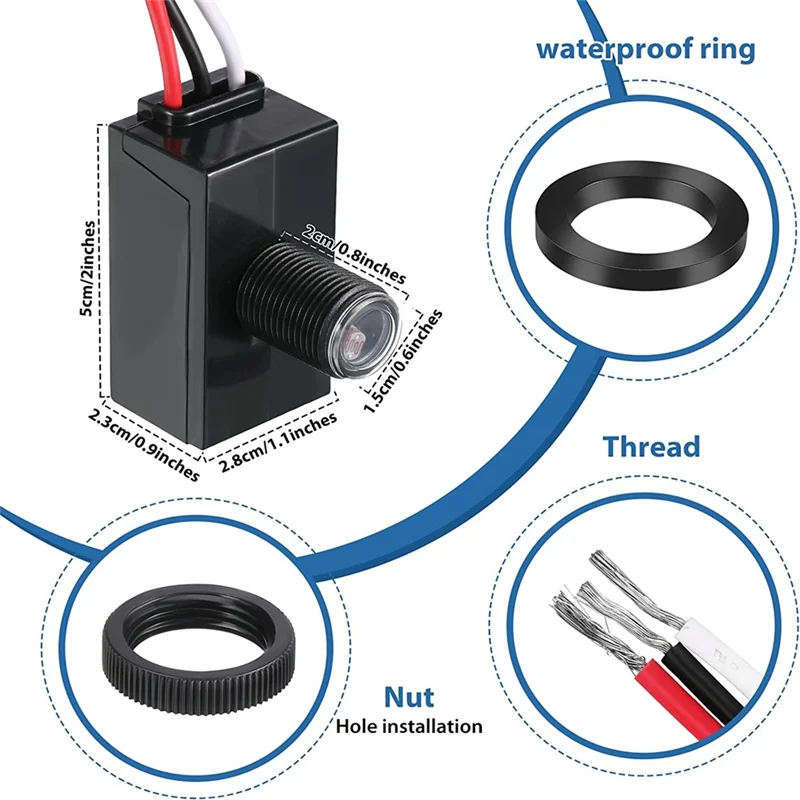 waterproof ring

5cm/2inches

2cm/0.8inches

1.5cm/0.6inches

2.3cm/0.9inches

2.8cm/1.1inches

Thread

Nut
Hole installation