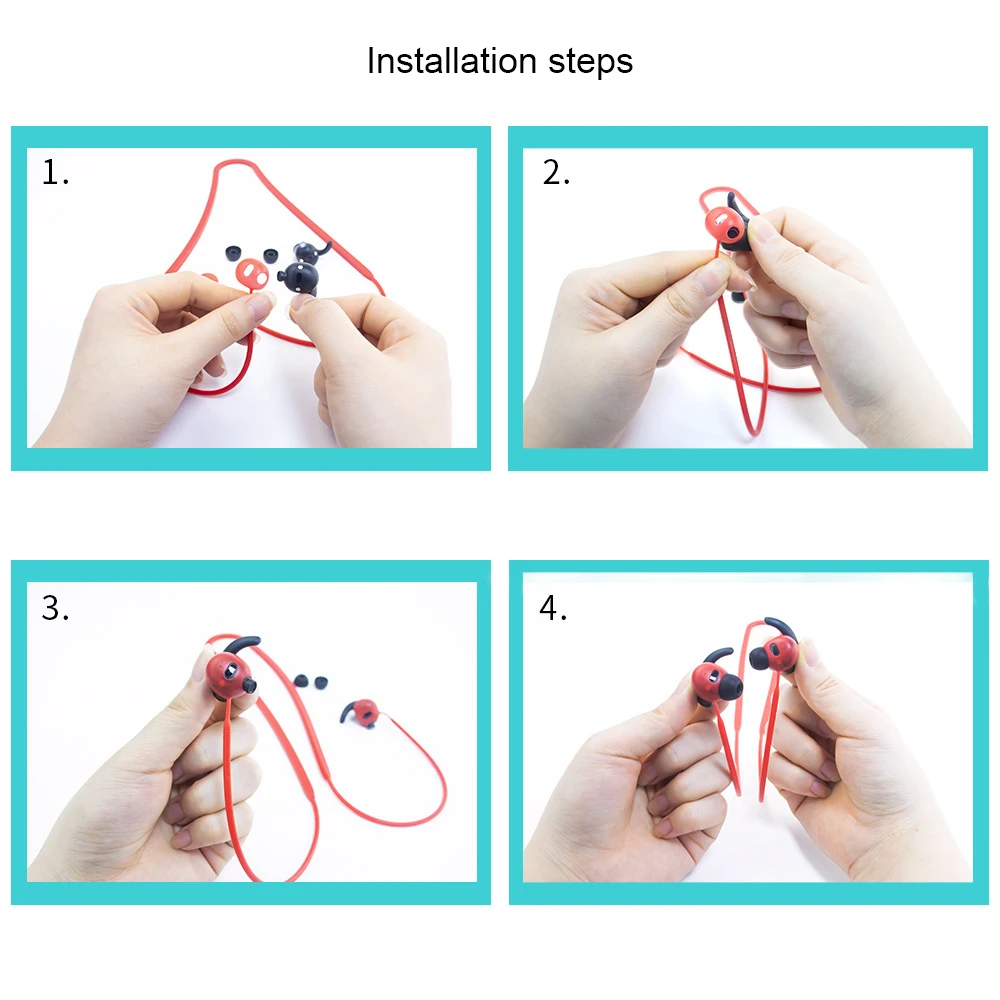 Installation steps

1.

2.

3.

4.