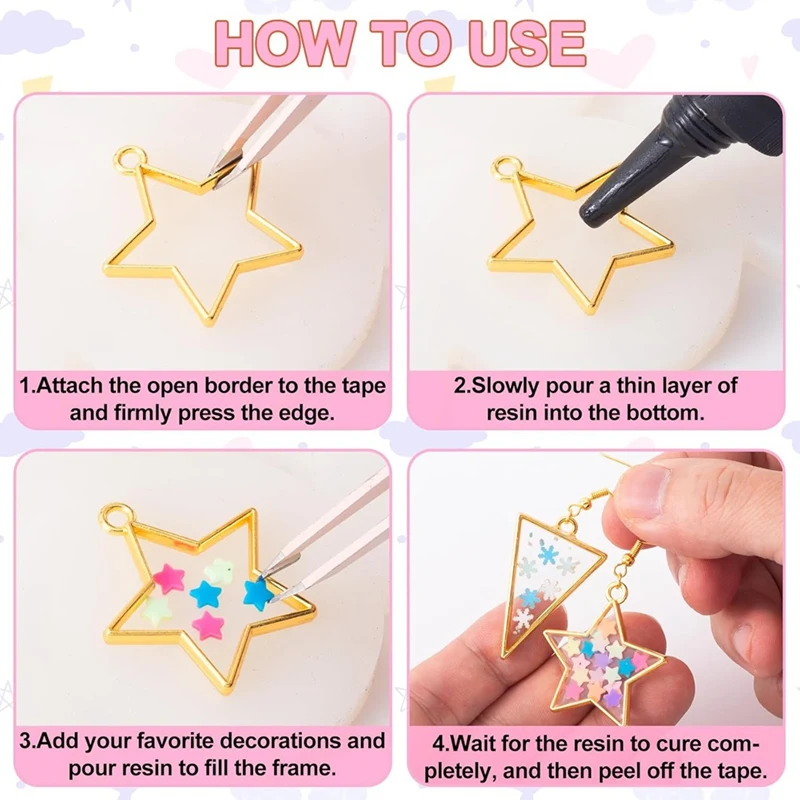 HOW TO USE

1.Attach the open border to the tape and firmly press the edge.

2.Slowly pour a thin layer of resin into the bottom.

3.Add your favorite decorations and pour resin to fill the frame.

4.Wait for the resin to cure completely, and then peel off the tape.