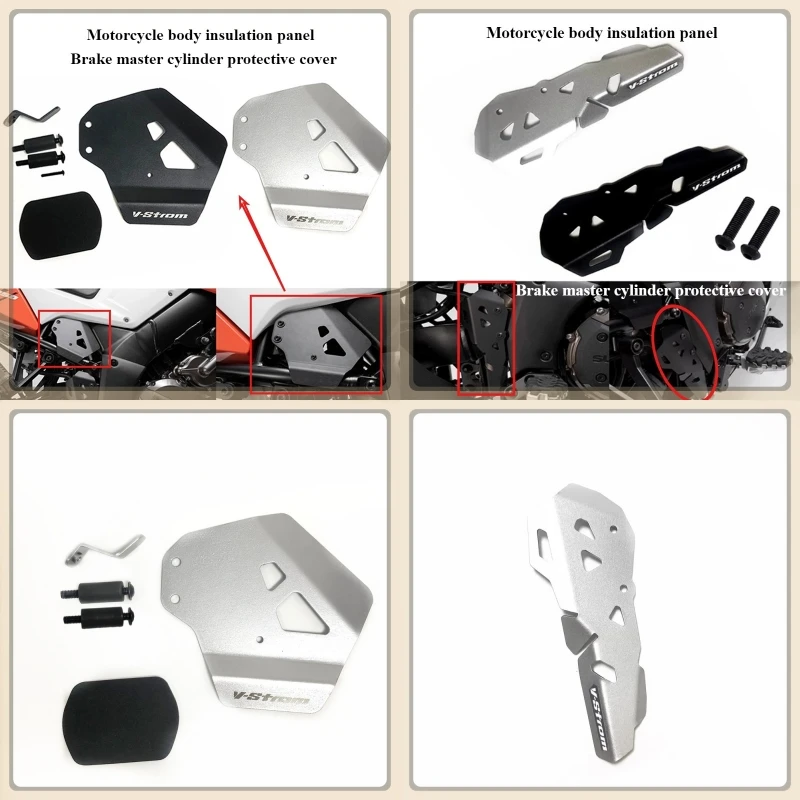 Motorcycle body insulation panel
Brake master cylinder protective cover

V-Strom

V-Strom

Motorcycle body insulation panel

V-Strom

V-Strom

Brake master cylinder protective cover

V-Strom

V-Strom