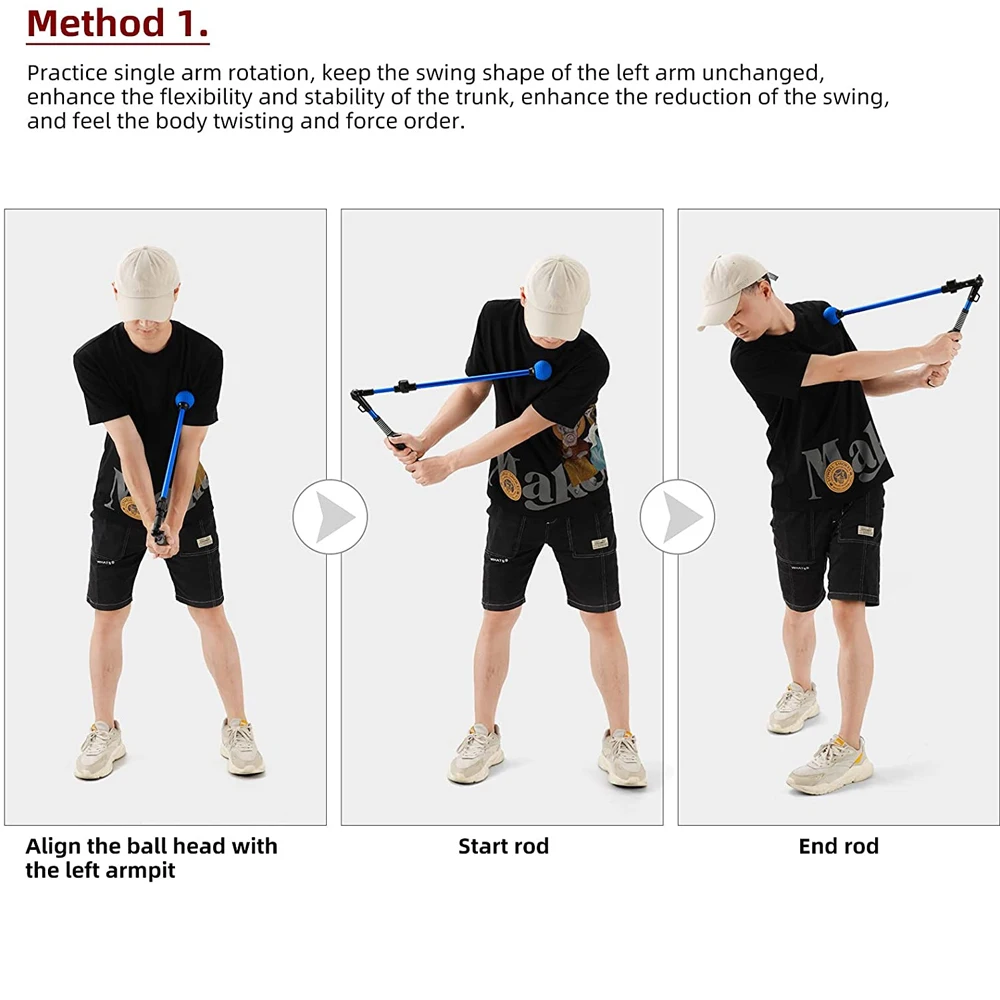 Method 1.

Practice single arm rotation, keep the swing shape of the left arm unchanged, enhance the flexibility and stability of the trunk, enhance the reduction of the swing, and feel the body twisting and force order.

Align the ball head with the left armpit

Start rod

End rod