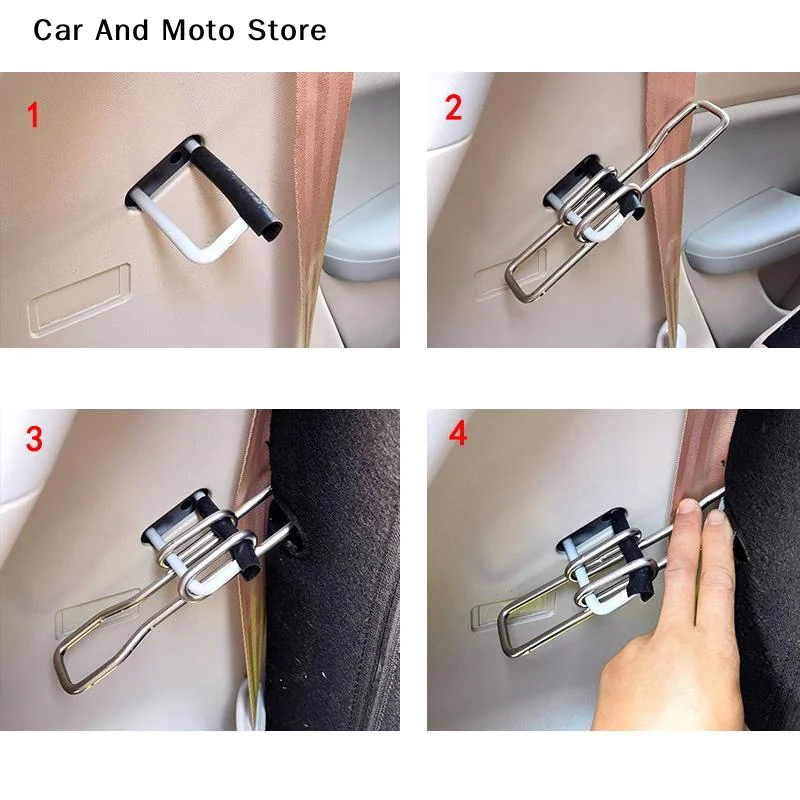 Car And Moto Store

1

2

3

4