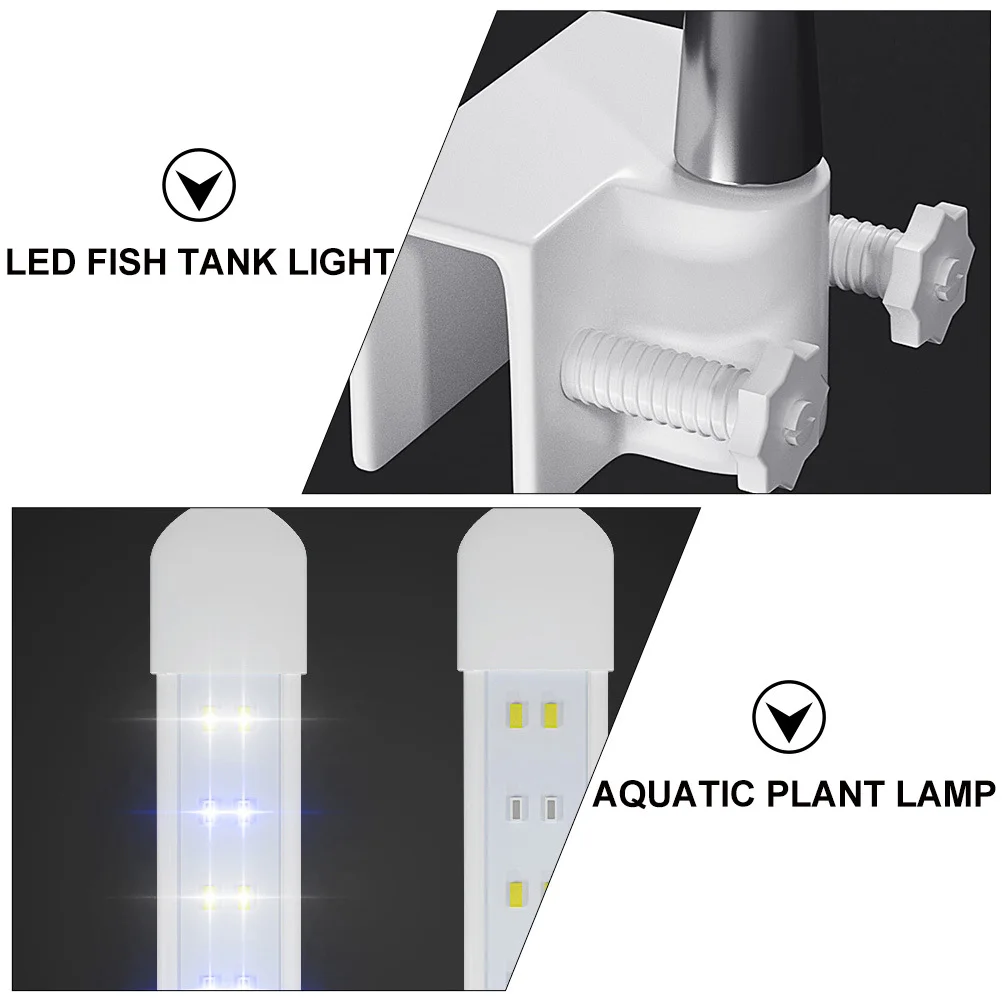 LED FISH TANK LIGHT

AQUATIC PLANT LAMP