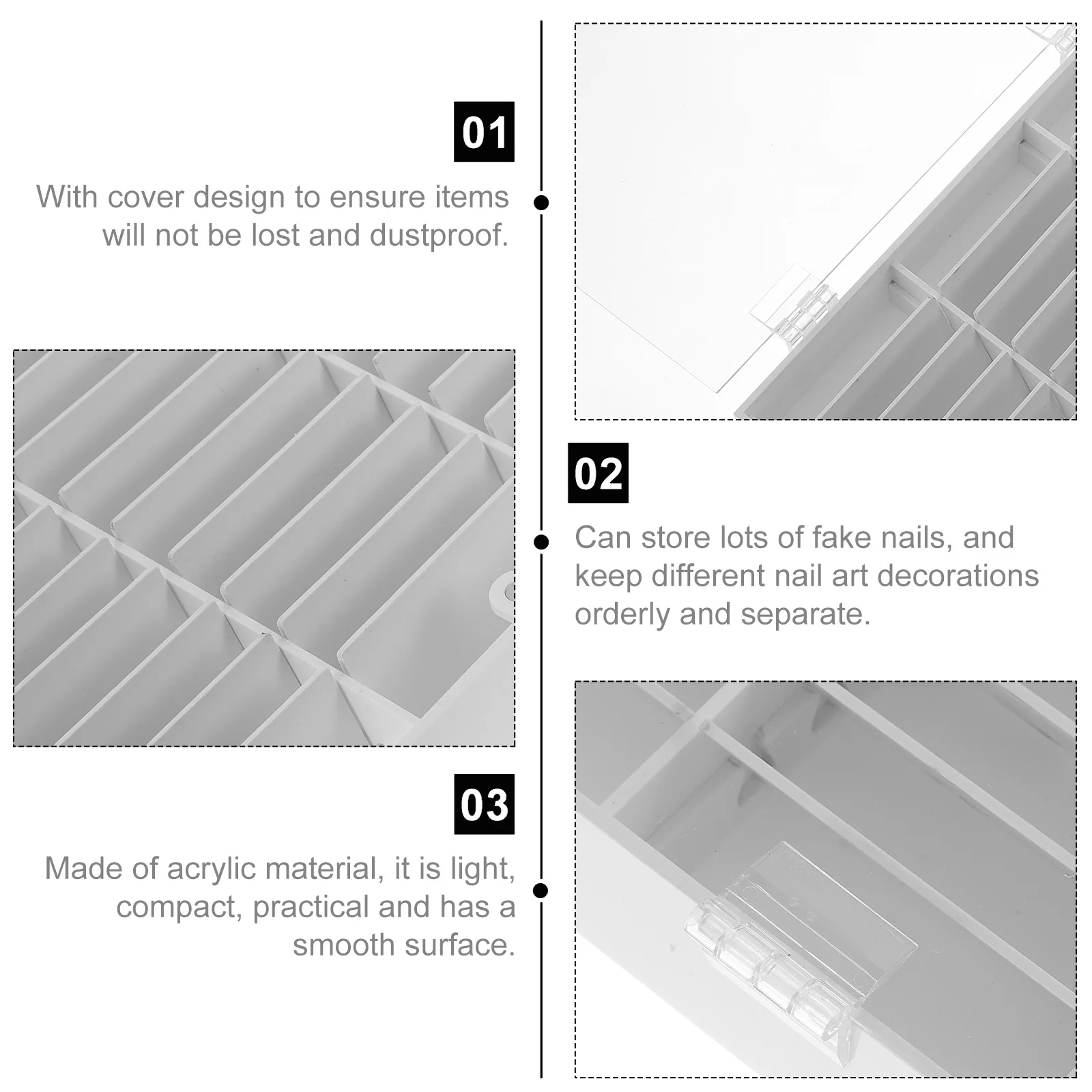 01

With cover design to ensure items will not be lost and dustproof.

02

Can store lots of fake nails, and keep different nail art decorations orderly and separate.

03

Made of acrylic material, it is light, compact, practical and has a smooth surface.