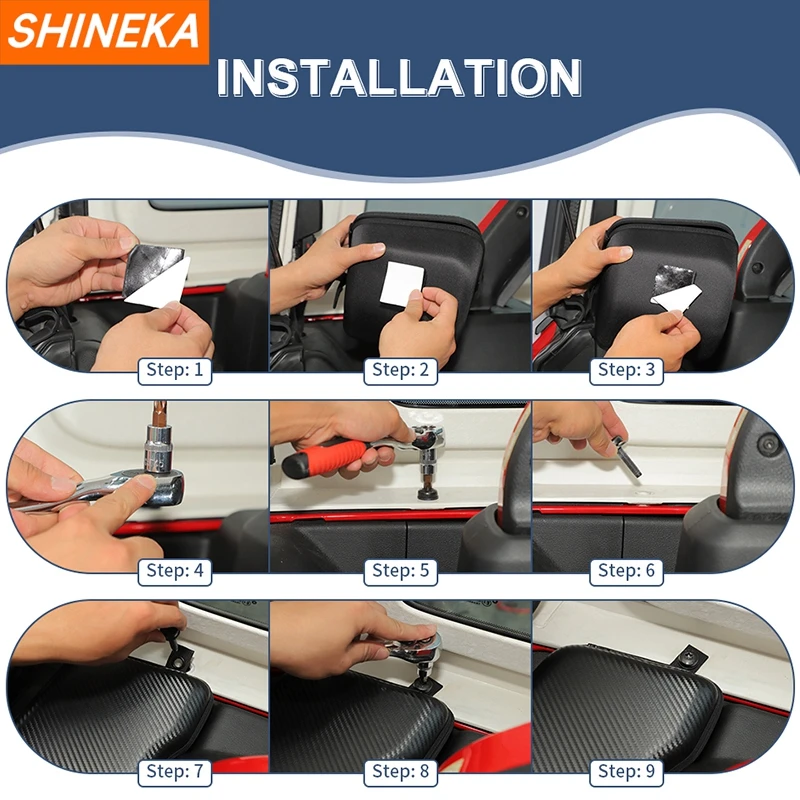 SHINEKA

INSTALLATION

Step: 1

Step: 2

Step: 3

Step: 4

Step: 5

Step: 6

Step: 7

Step: 8

Step: 9