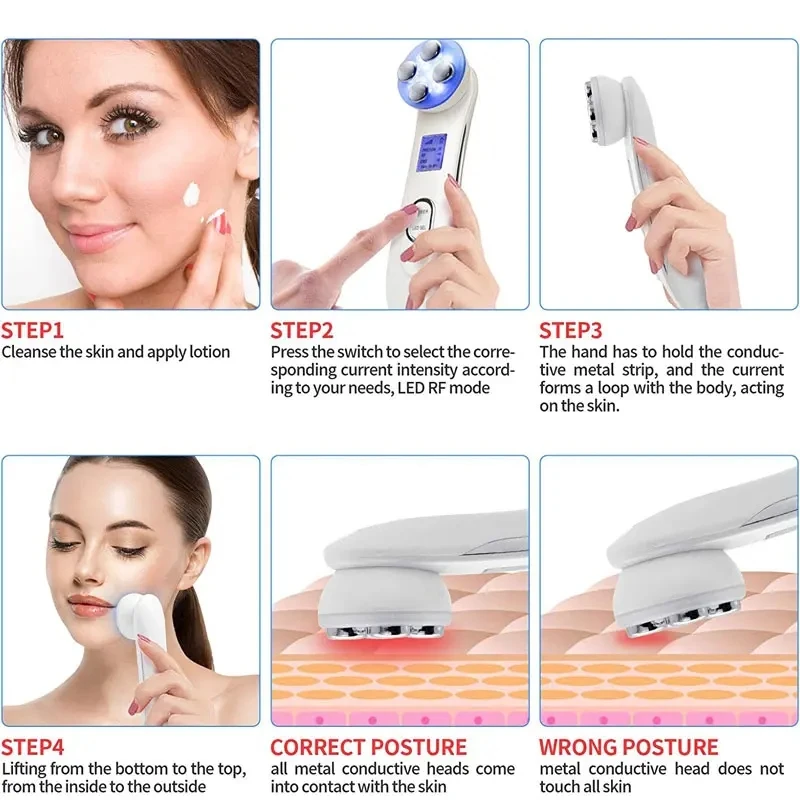 STEP1
Cleanse the skin and apply lotion

STEP2
Press the switch to select the corresponding current intensity according to your needs, LED RF mode

STEP3
The hand has to hold the conductive metal strip, and the current forms a loop with the body, acting on the skin.

STEP4
Lifting from the bottom to the top, from the inside to the outside

CORRECT POSTURE
all metal conductive heads come into contact with the skin

WRONG POSTURE
metal conductive head does not touch all skin