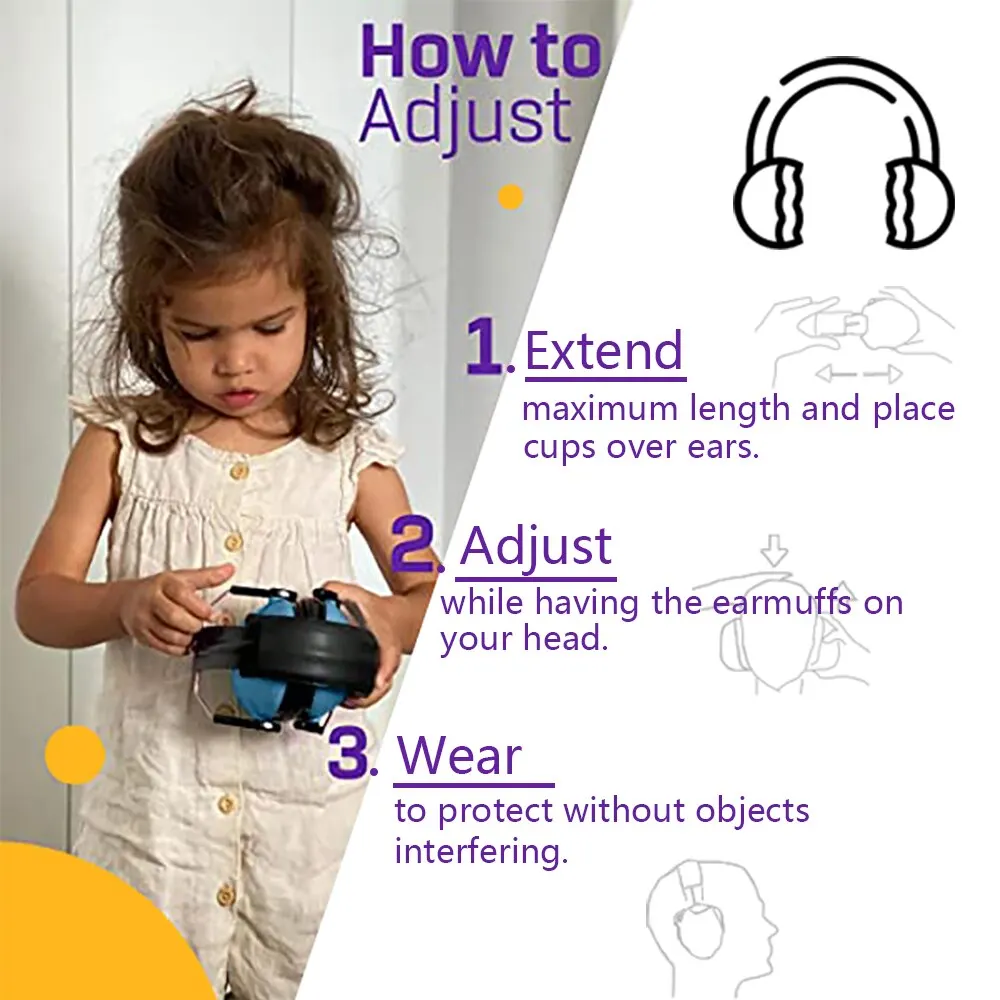 How to Adjust

1. Extend
maximum length and place cups over ears.

2. Adjust
while having the earmuffs on your head.

3. Wear
to protect without objects interfering.