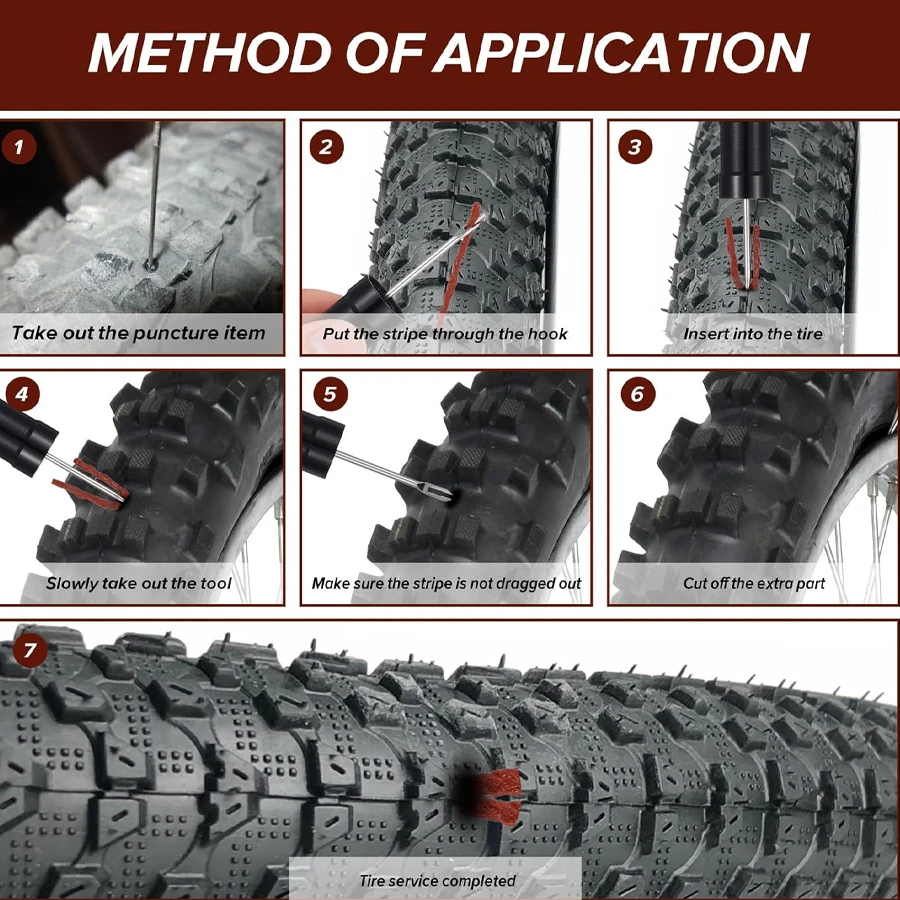 METHOD OF APPLICATION

1
Take out the puncture item

2
Put the stripe through the hook

3
Insert into the tire

4
Slowly take out the tool

5
Make sure the stripe is not dragged out

6
Cut off the extra part

7
Tire service completed