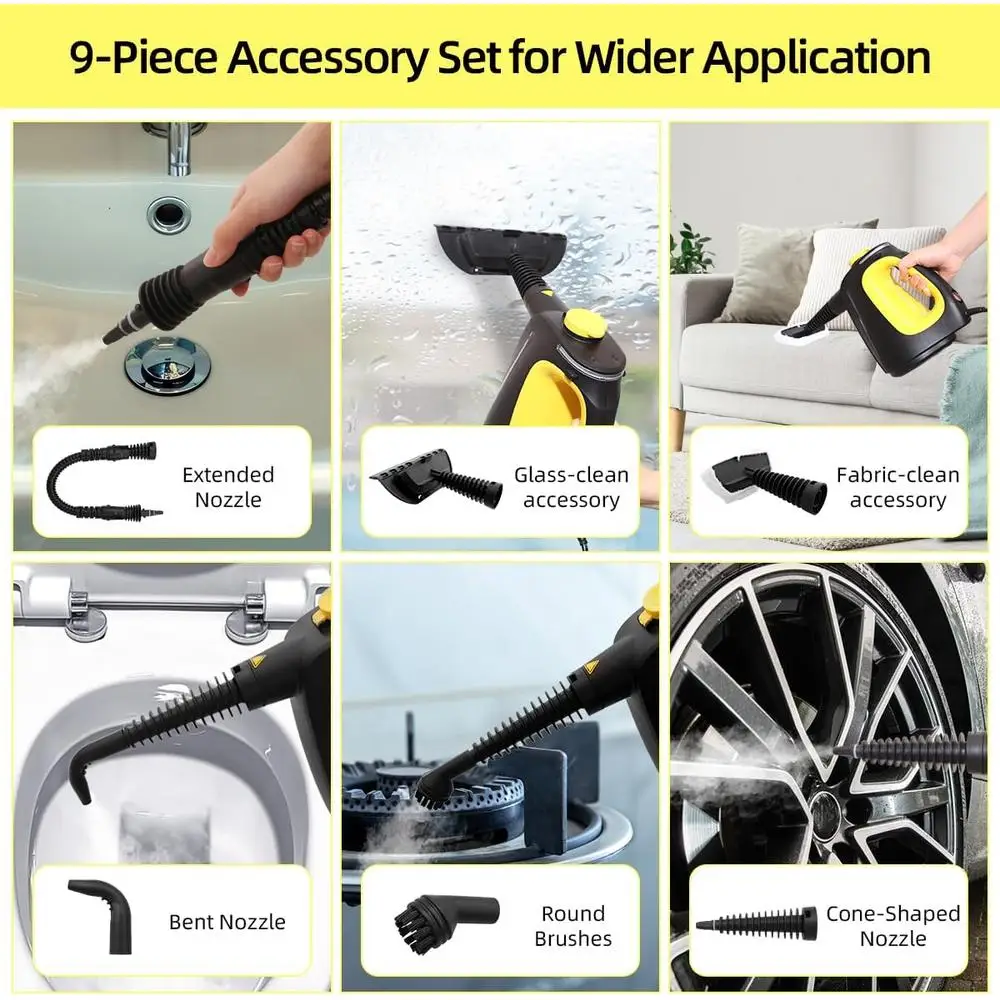 9-Piece Accessory Set for Wider Application

Extended Nozzle

Glass-clean accessory

Fabric-clean accessory

Bent Nozzle

Round Brushes

Cone-Shaped Nozzle