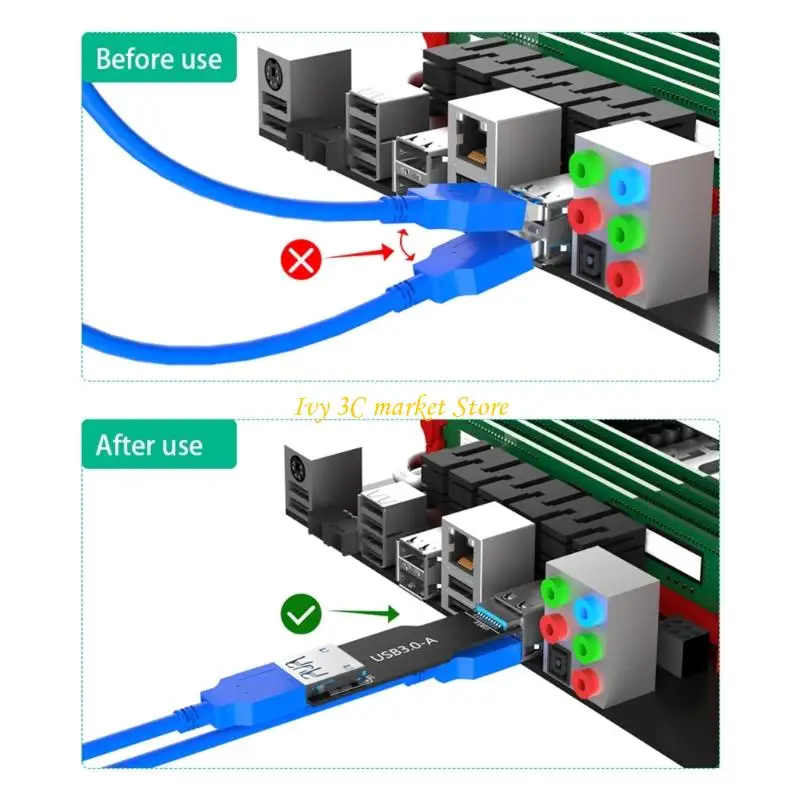 Before use

Ivy 3C market Store

After use

USB3.0-A