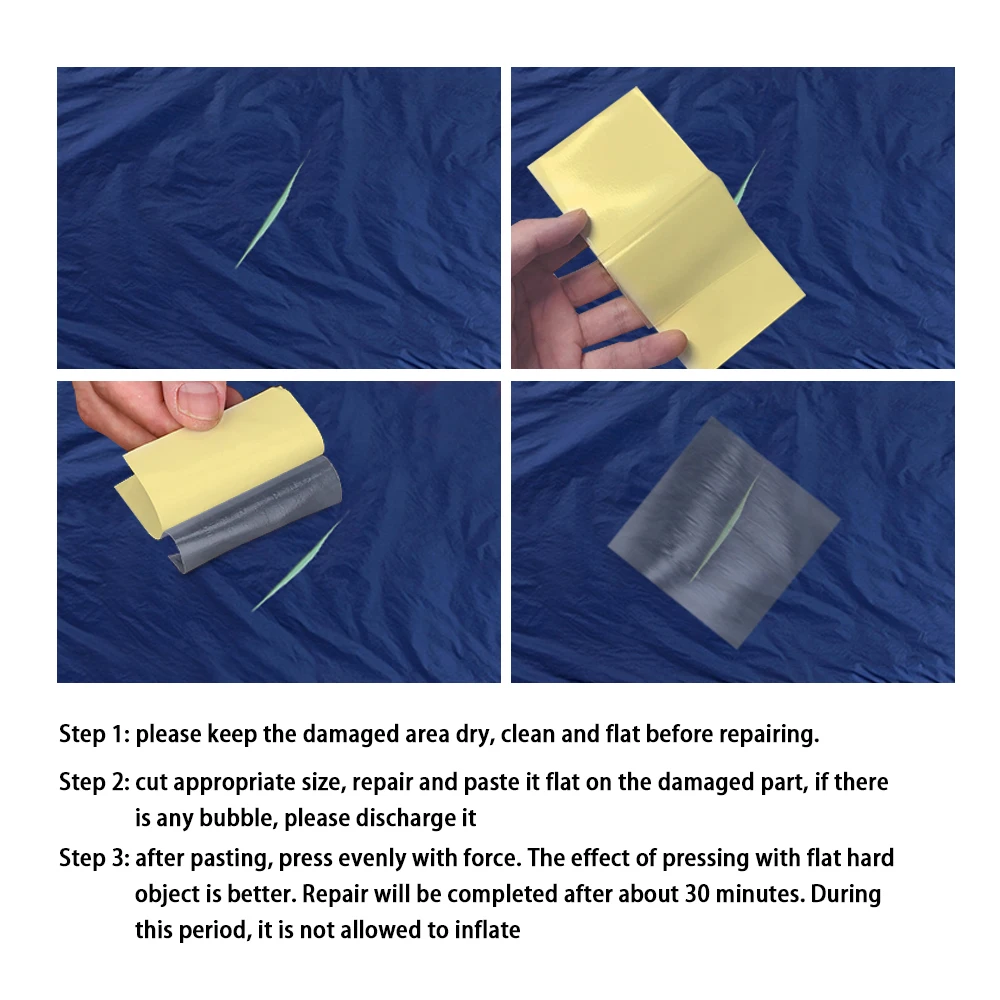 Step 1: please keep the damaged area dry, clean and flat before repairing.

Step 2: cut appropriate size, repair and paste it flat on the damaged part, if there is any bubble, please discharge it

Step 3: after pasting, press evenly with force. The effect of pressing with flat hard object is better. Repair will be completed after about 30 minutes. During this period, it is not allowed to inflate