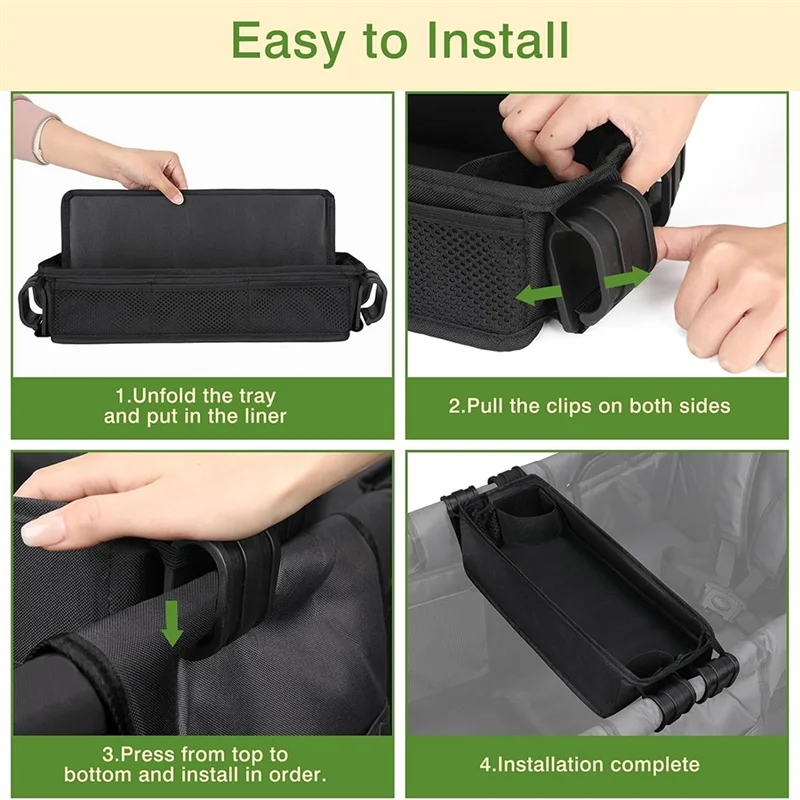 Easy to Install

1.Unfold the tray and put in the liner

2.Pull the clips on both sides

3.Press from top to bottom and install in order.

4.Installation complete