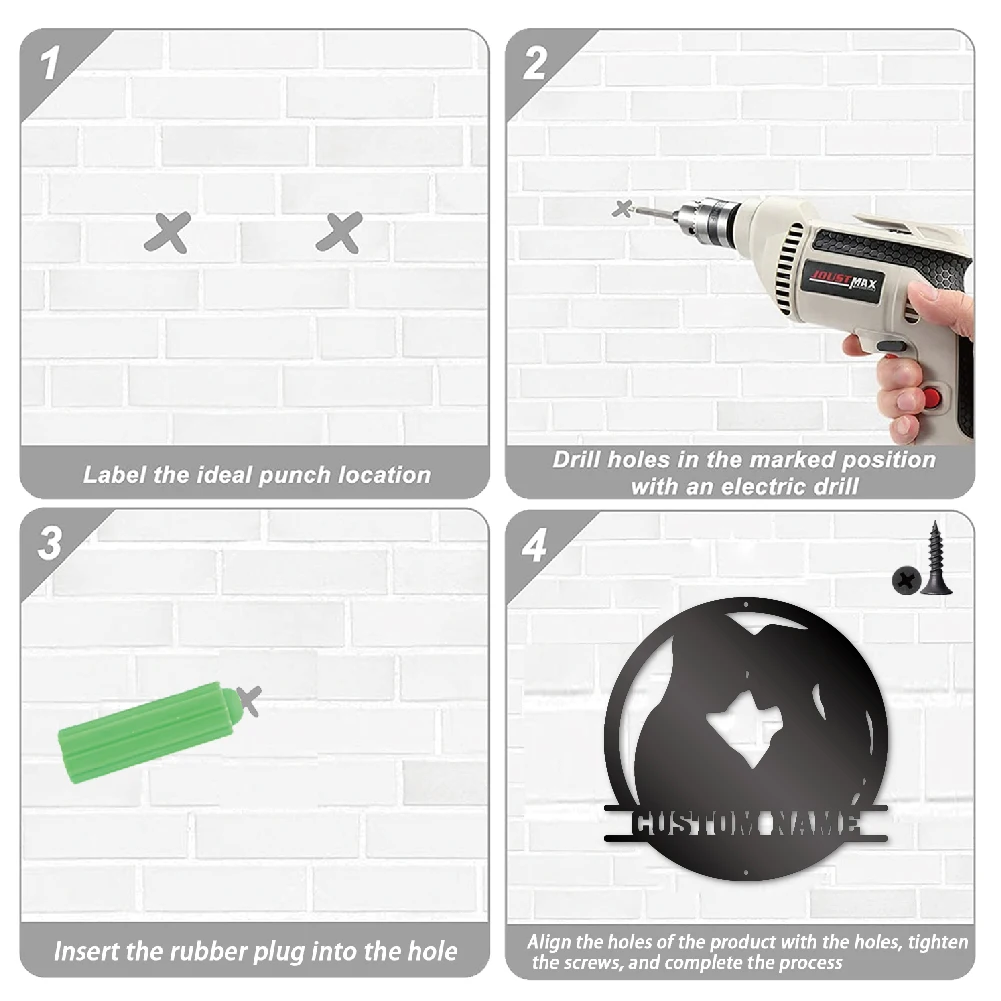 1

Label the ideal punch location

2

JOUSTMAX

Drill holes in the marked position with an electric drill

3

Insert the rubber plug into the hole

4

CUSTOM NAME

Align the holes of the product with the holes, tighten the screws, and complete the process