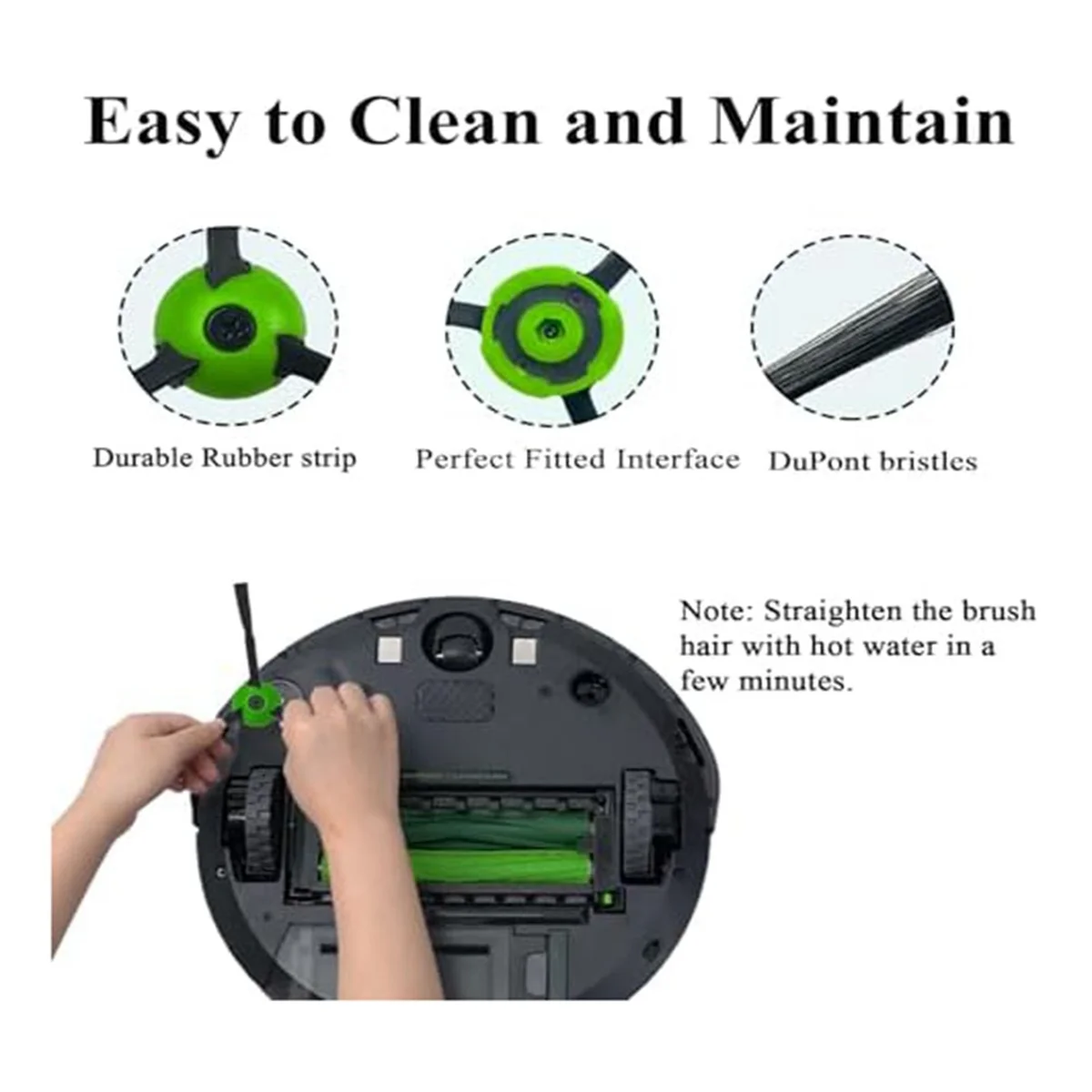 Easy to Clean and Maintain

Durable Rubber strip

Perfect Fitted Interface

DuPont bristles

Note: Straighten the brush hair with hot water in a few minutes.