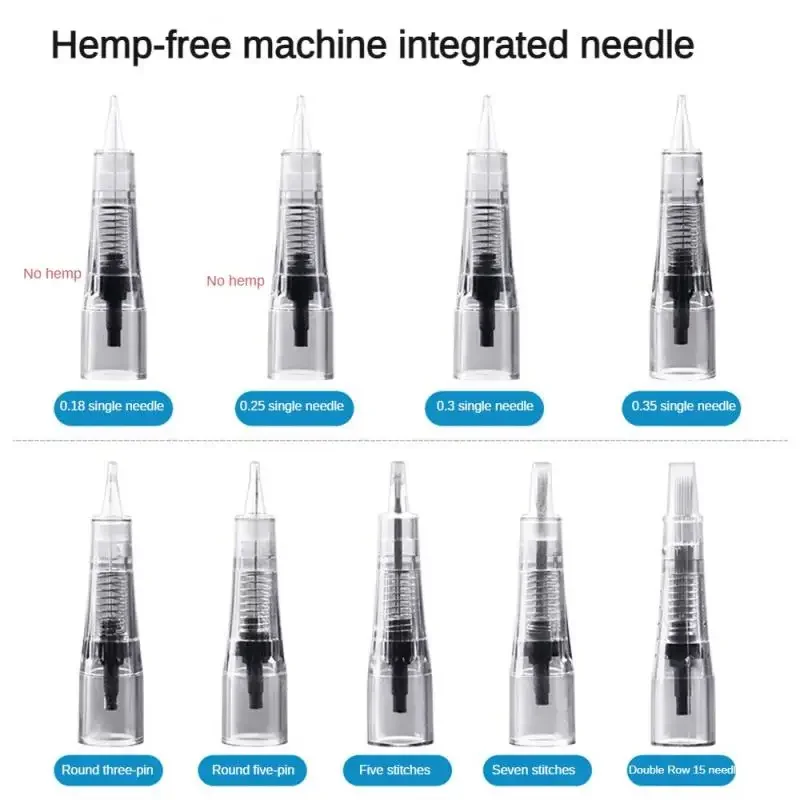 Hemp-free machine integrated needle

No hemp

No hemp

0.18 single needle

0.25 single needle

0.3 single needle

0.35 single needle

Round three-pin

Round five-pin

Five stitches

Seven stitches

Double Row 15 needl