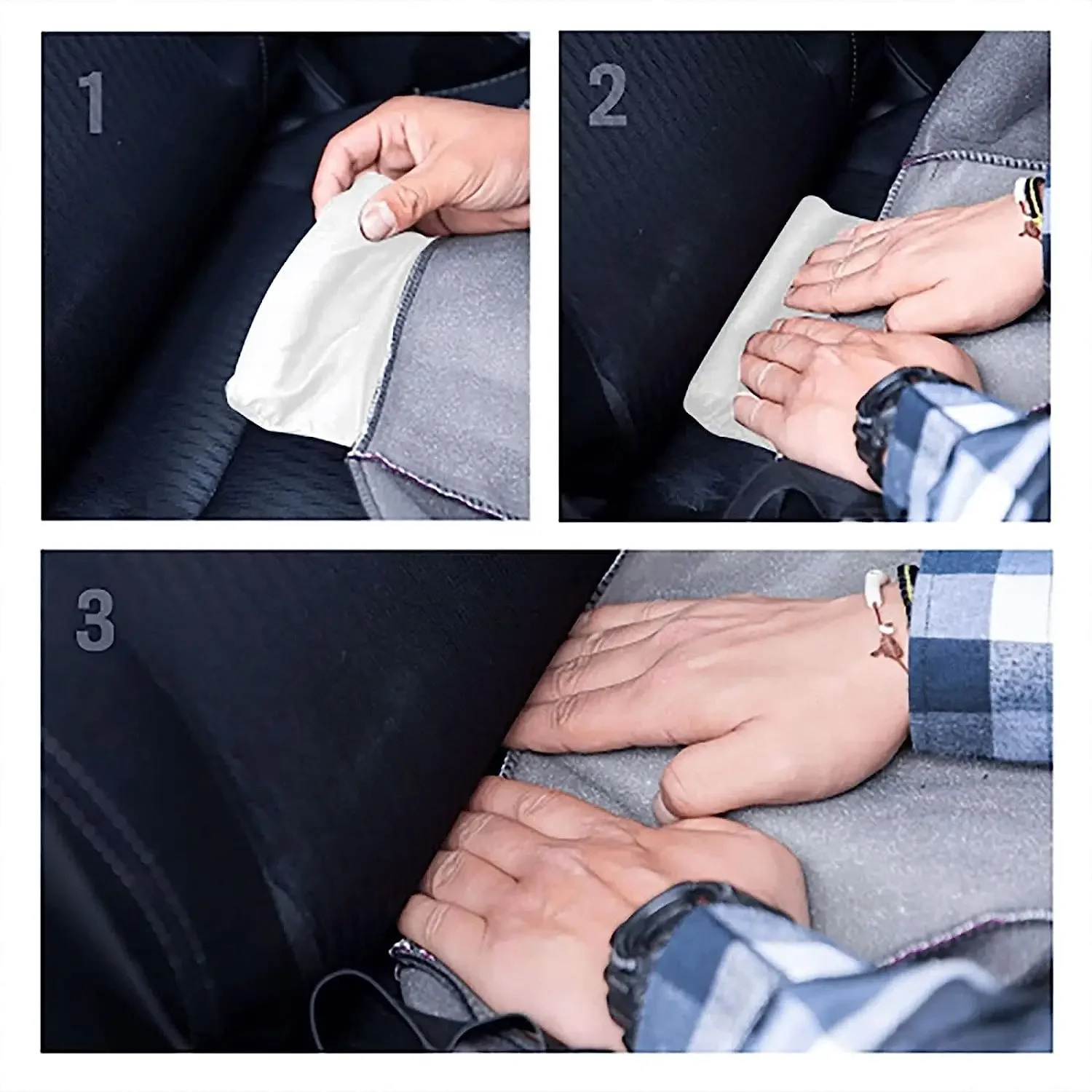 1

2

3