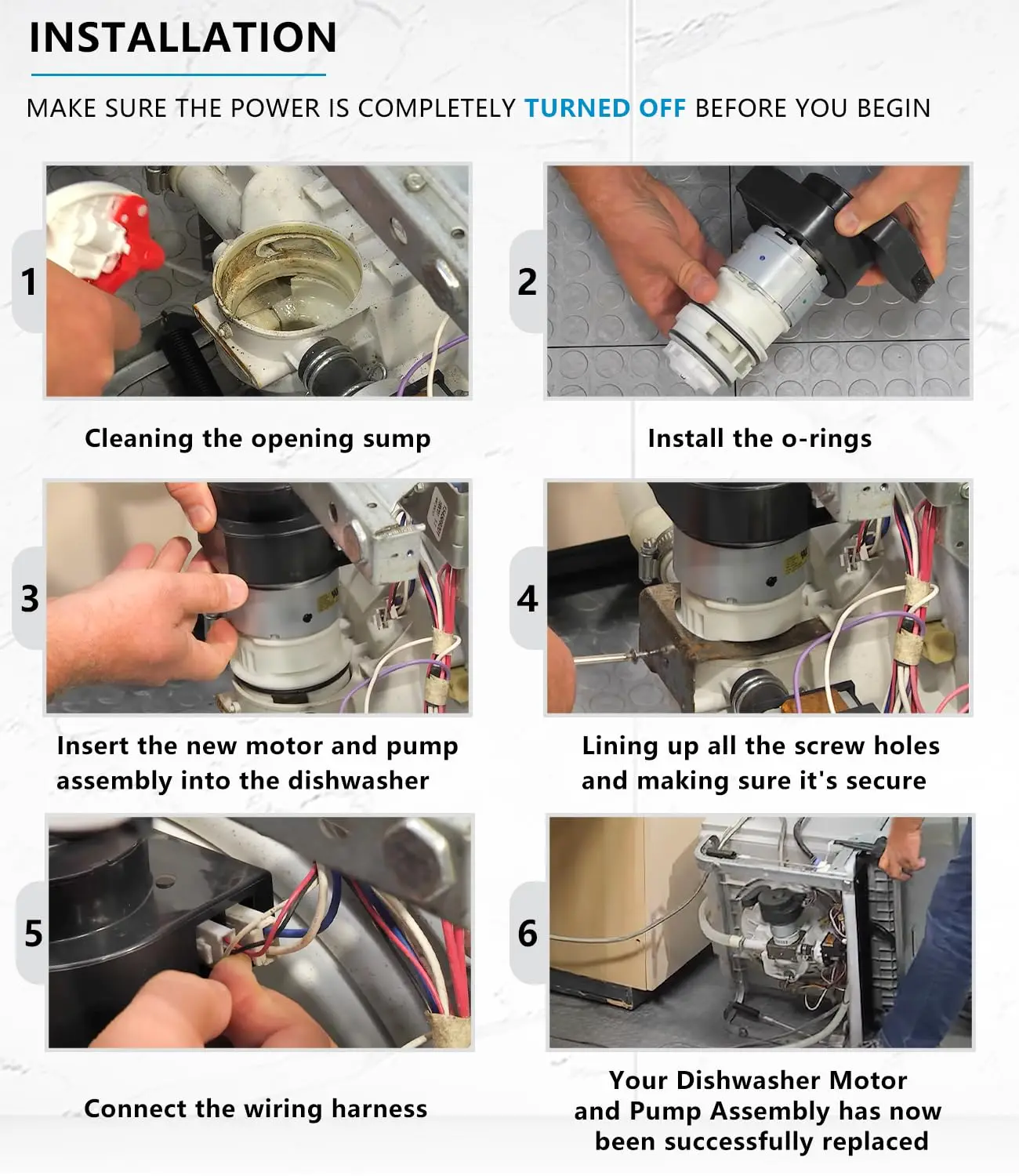 INSTALLATION

MAKE SURE THE POWER IS COMPLETELY TURNED OFF BEFORE YOU BEGIN

1

Cleaning the opening sump

2

Install the o-rings

3

Insert the new motor and pump assembly into the dishwasher

4

Lining up all the screw holes and making sure it's secure

5

Connect the wiring harness

6

Your Dishwasher Motor and Pump Assembly has now been successfully replaced