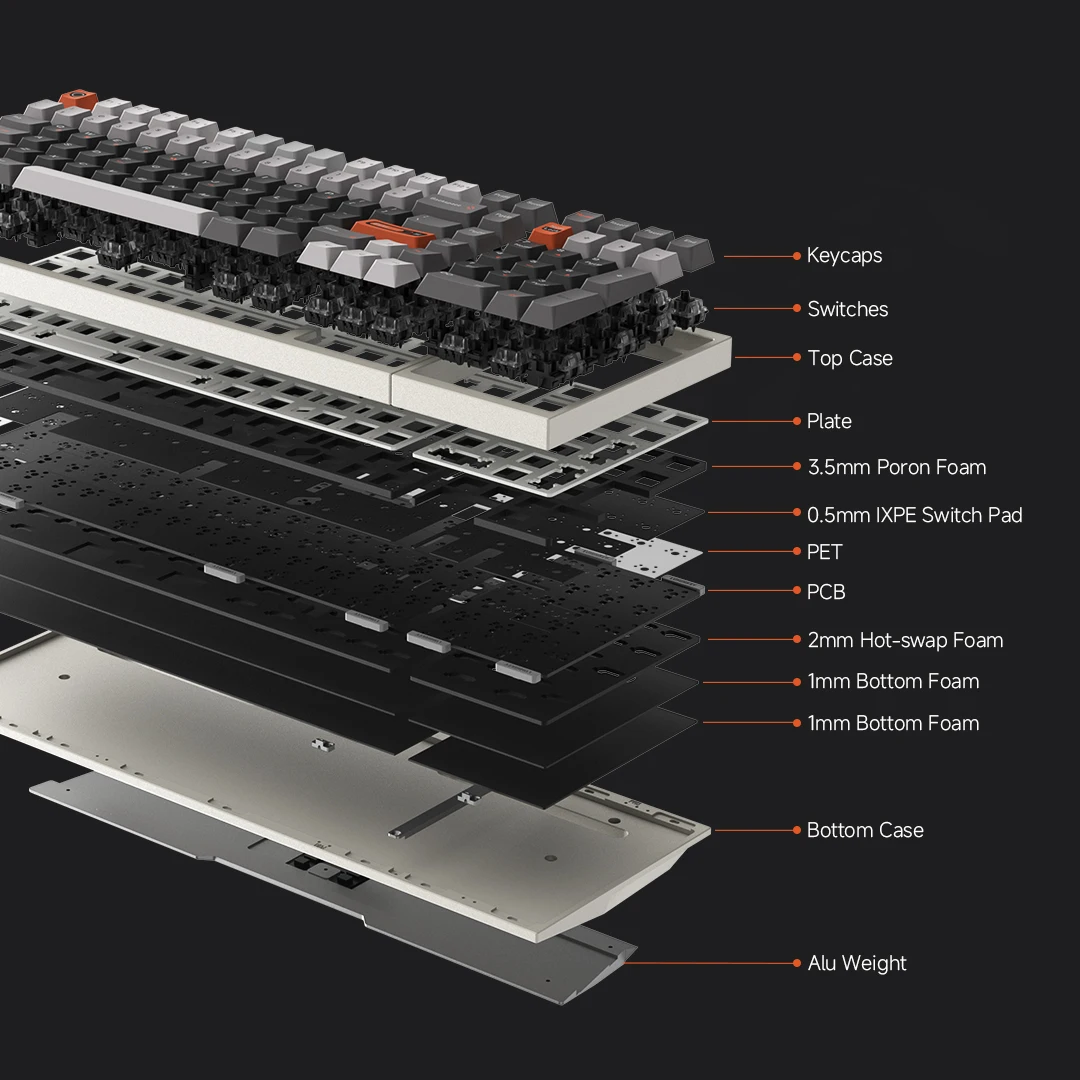 Keycaps
Switches
Top Case
Plate
3.5mm Poron Foam
0.5mm IXPE Switch Pad
PET
PCB
2mm Hot-swap Foam
1mm Bottom Foam
1mm Bottom Foam
Bottom Case
Alu Weight