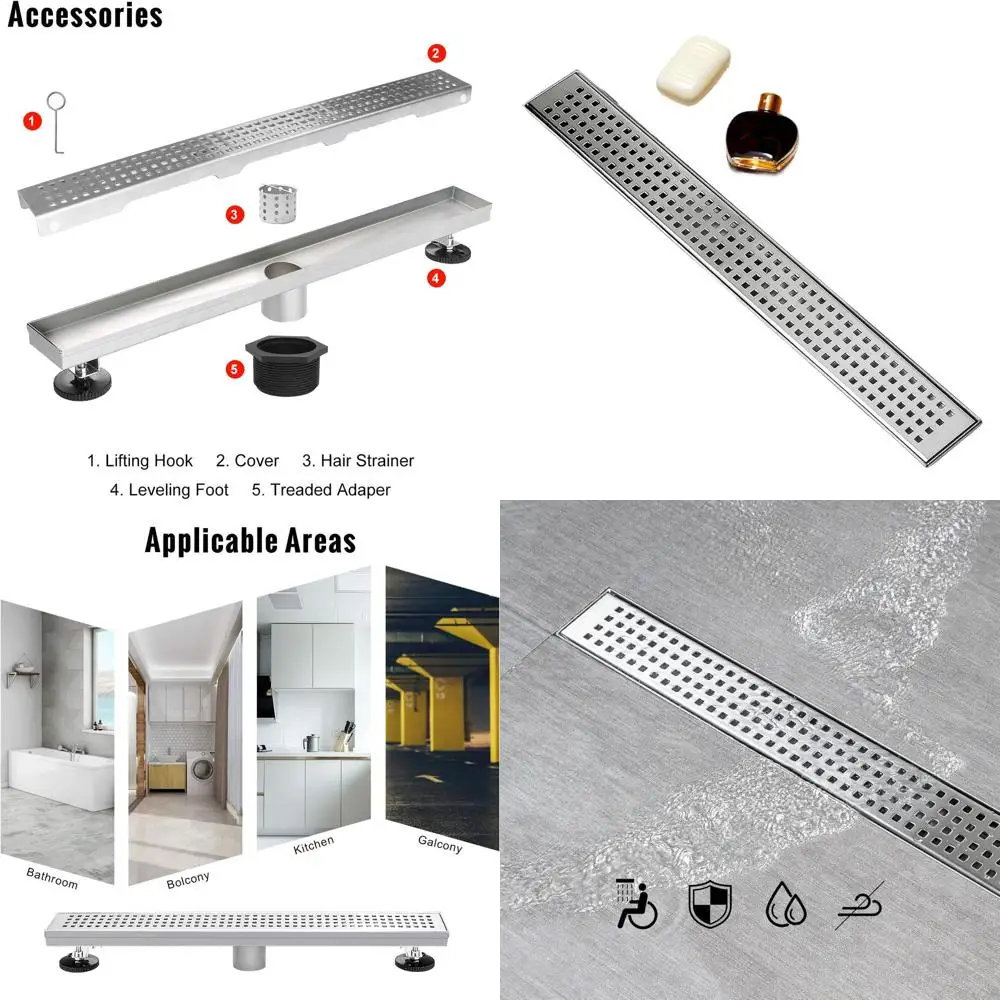 Accessories

1
2
3
4
5

1. Lifting Hook 2. Cover 3. Hair Strainer
4. Leveling Foot 5. Treaded Adaper

Applicable Areas

Bathroom
Bolcony
Kitchen
Galcony