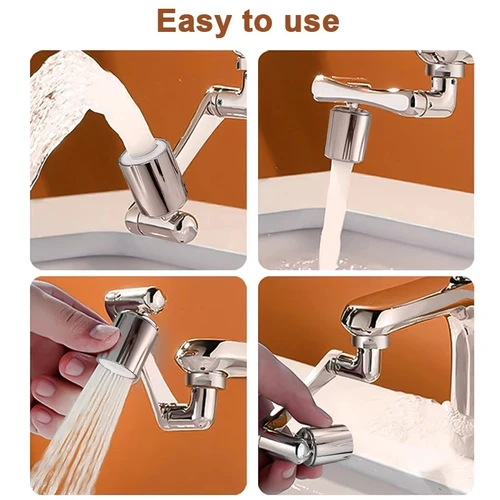 Easy to use