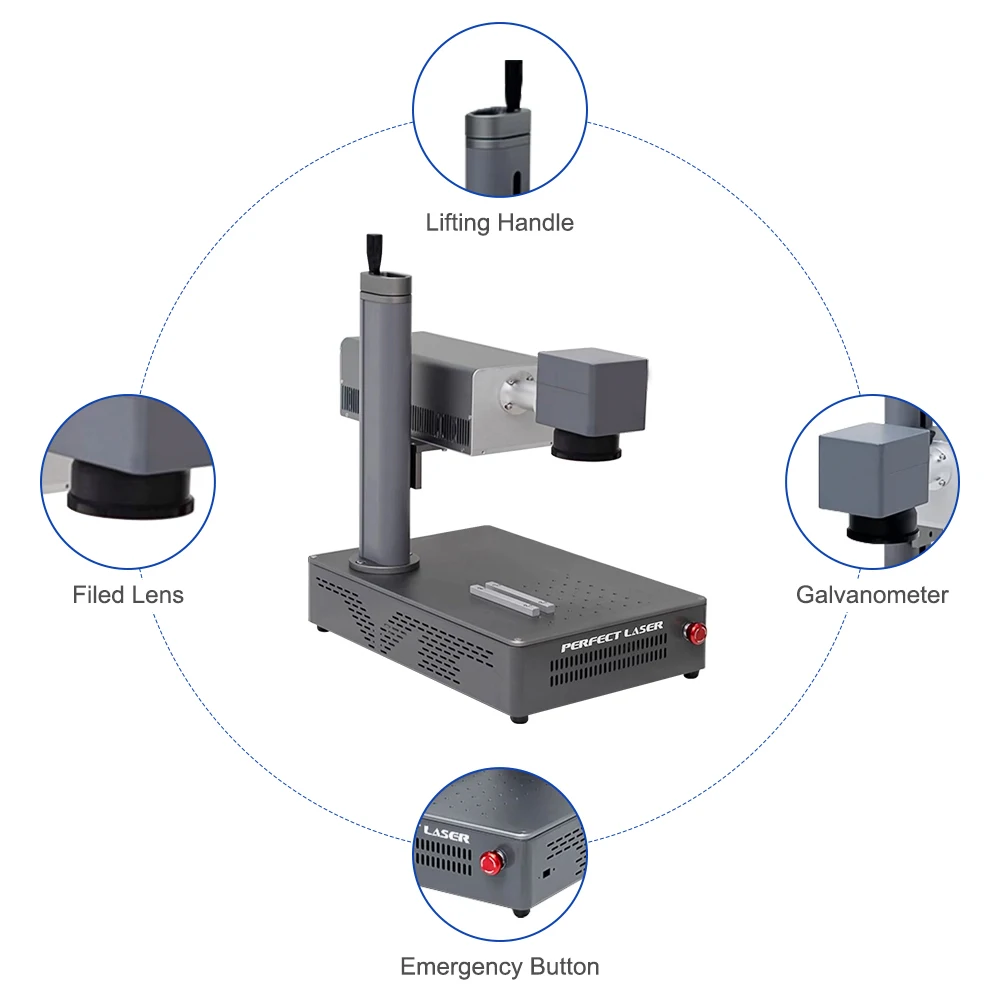 Lifting Handle

Filed Lens

PERFECT LASER

Galvanometer

LASER

Emergency Button