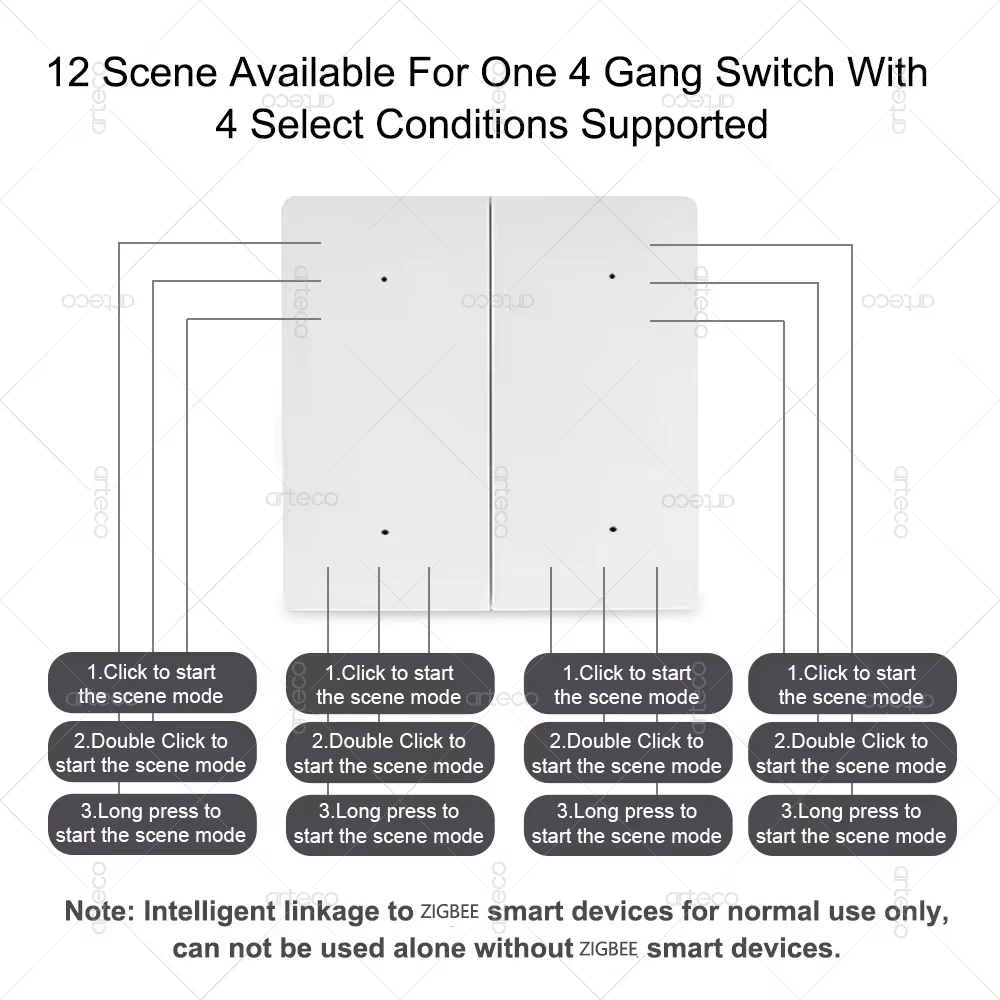 12 Scene Available For One 4 Gang Switch With 4 Select Conditions Supported

arteco

1.Click to start the scene mode

2.Double Click to start the scene mode

3.Long press to start the scene mode

1.Click to start the scene mode

2.Double Click to start the scene mode

3.Long press to start the scene mode

1.Click to start the scene mode

2.Double Click to start the scene mode

3.Long press to start the scene mode

1.Click to start the scene mode

2.Double Click to start the scene mode

3.Long press to start the scene mode

Note: Intelligent linkage to ZIGBEE smart devices for normal use only, can not be used alone without ZIGBEE smart devices.