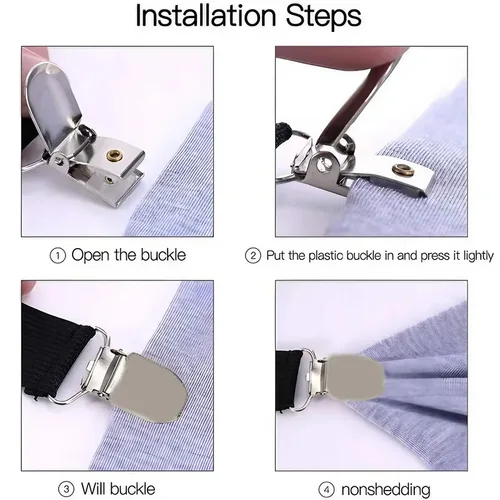 Installation Steps

① Open the buckle

② Put the plastic buckle in and press it lightly

③ Will buckle

④ nonshedding