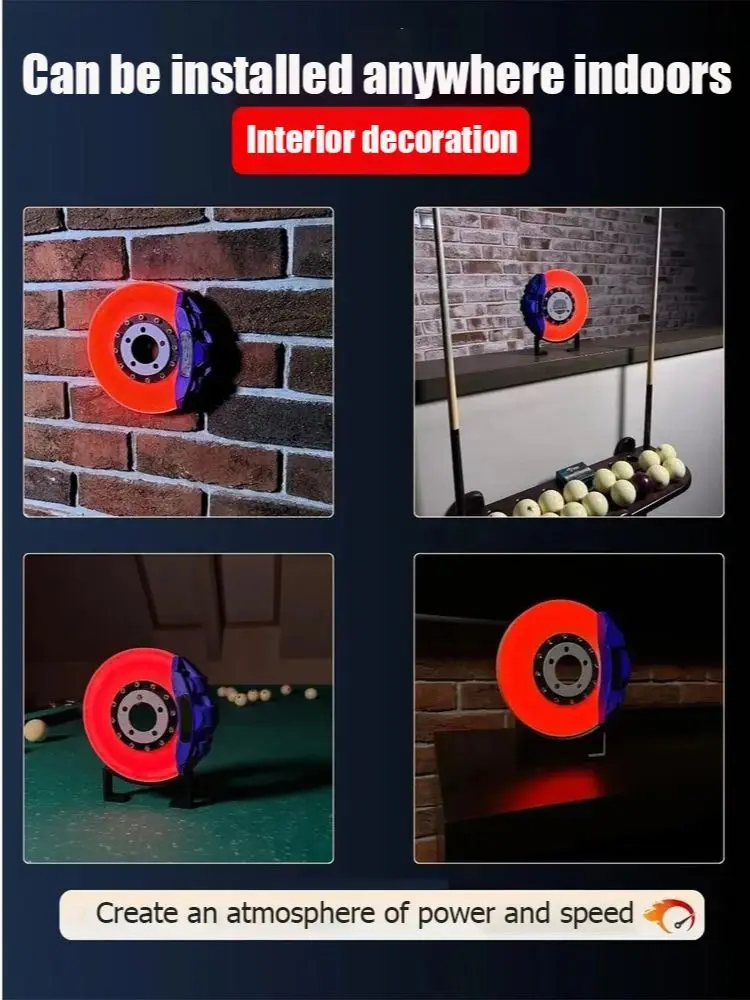 Can be installed anywhere indoors

Interior decoration

Create an atmosphere of power and speed