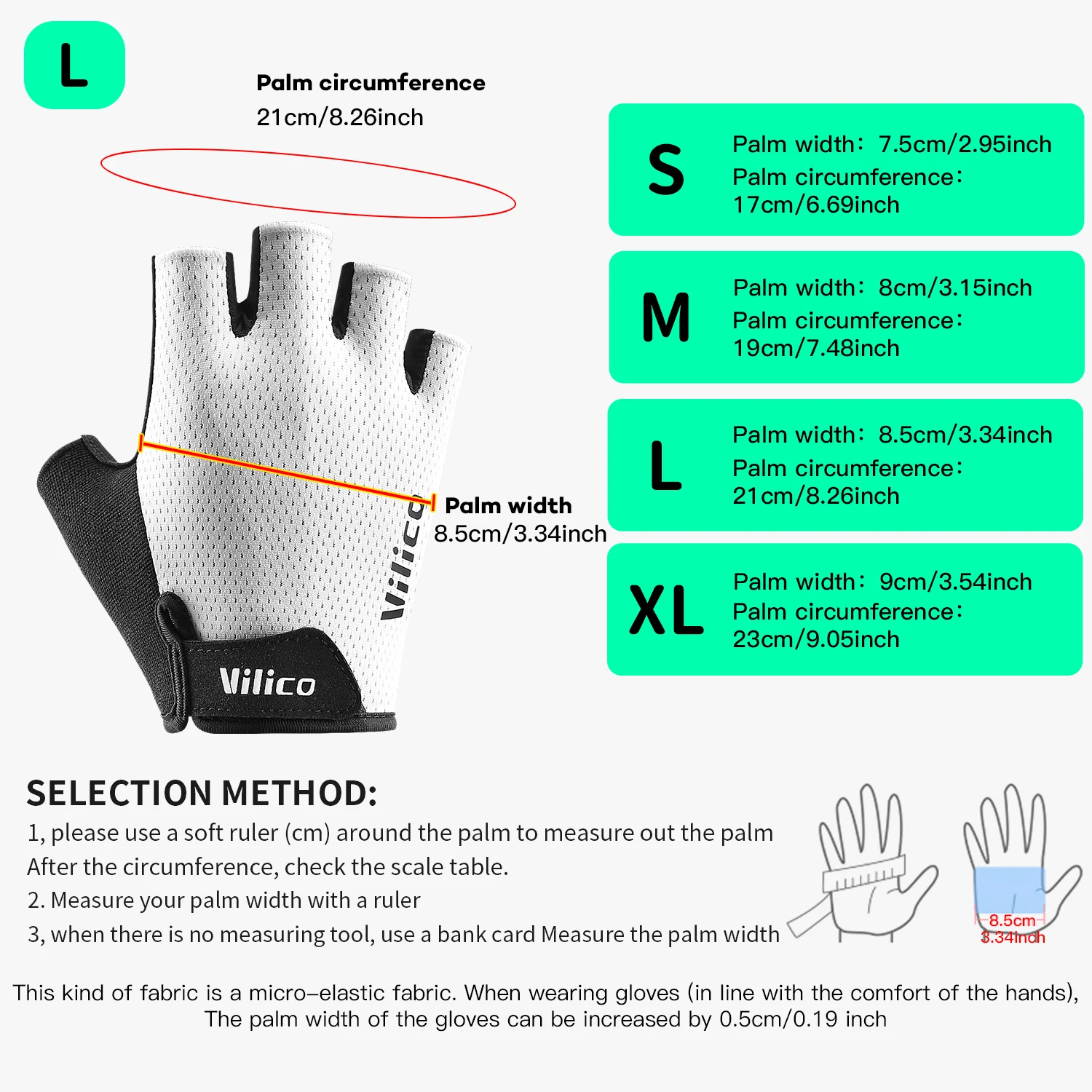 L

Palm circumference
21cm/8.26inch

Vilico

Vilico

Palm width
8.5cm/3.34inch

S
Palm width: 7.5cm/2.95inch
Palm circumference:
17cm/6.69inch

M
Palm width: 8cm/3.15inch
Palm circumference:
19cm/7.48inch

L
Palm width: 8.5cm/3.34inch
Palm circumference:
21cm/8.26inch

XL
Palm width: 9cm/3.54inch
Palm circumference:
23cm/9.05inch

SELECTION METHOD:
1, please use a soft ruler (cm) around the palm to measure out the palm
After the circumference, check the scale table.
2. Measure your palm width with a ruler
3, when there is no measuring tool, use a bank card Measure the palm width

8.5cm
3.34inch

This kind of fabric is a micro-elastic fabric. When wearing gloves (in line with the comfort of the hands), The palm width of the gloves can be increased by 0.5cm/0.19 inch