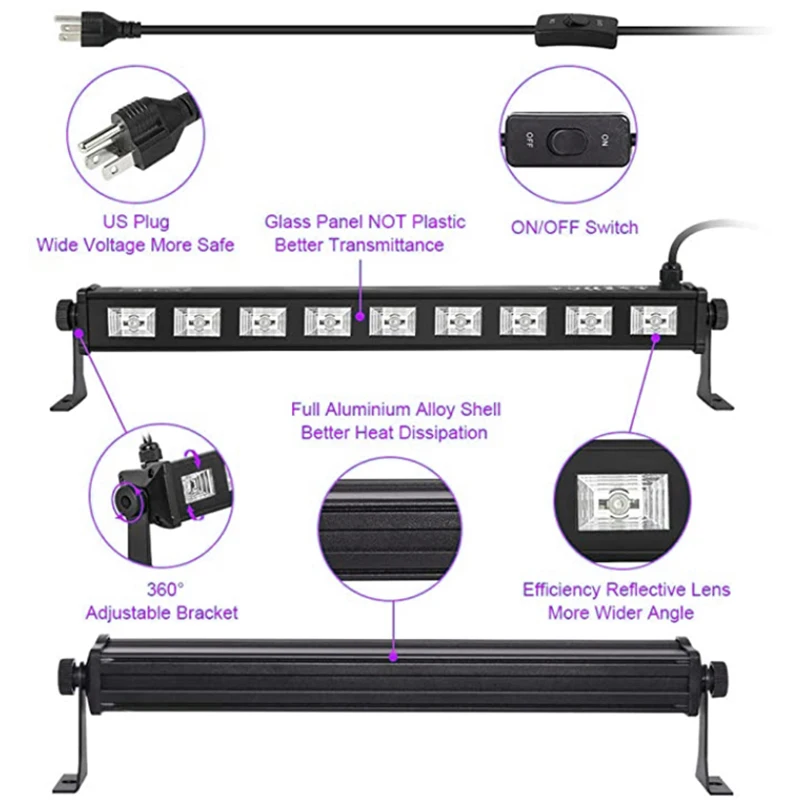 OFF ON

US Plug
Wide Voltage More Safe

Glass Panel NOT Plastic
Better Transmittance

ON/OFF Switch

Full Aluminium Alloy Shell
Better Heat Dissipation

360°
Adjustable Bracket

Efficiency Reflective Lens
More Wider Angle