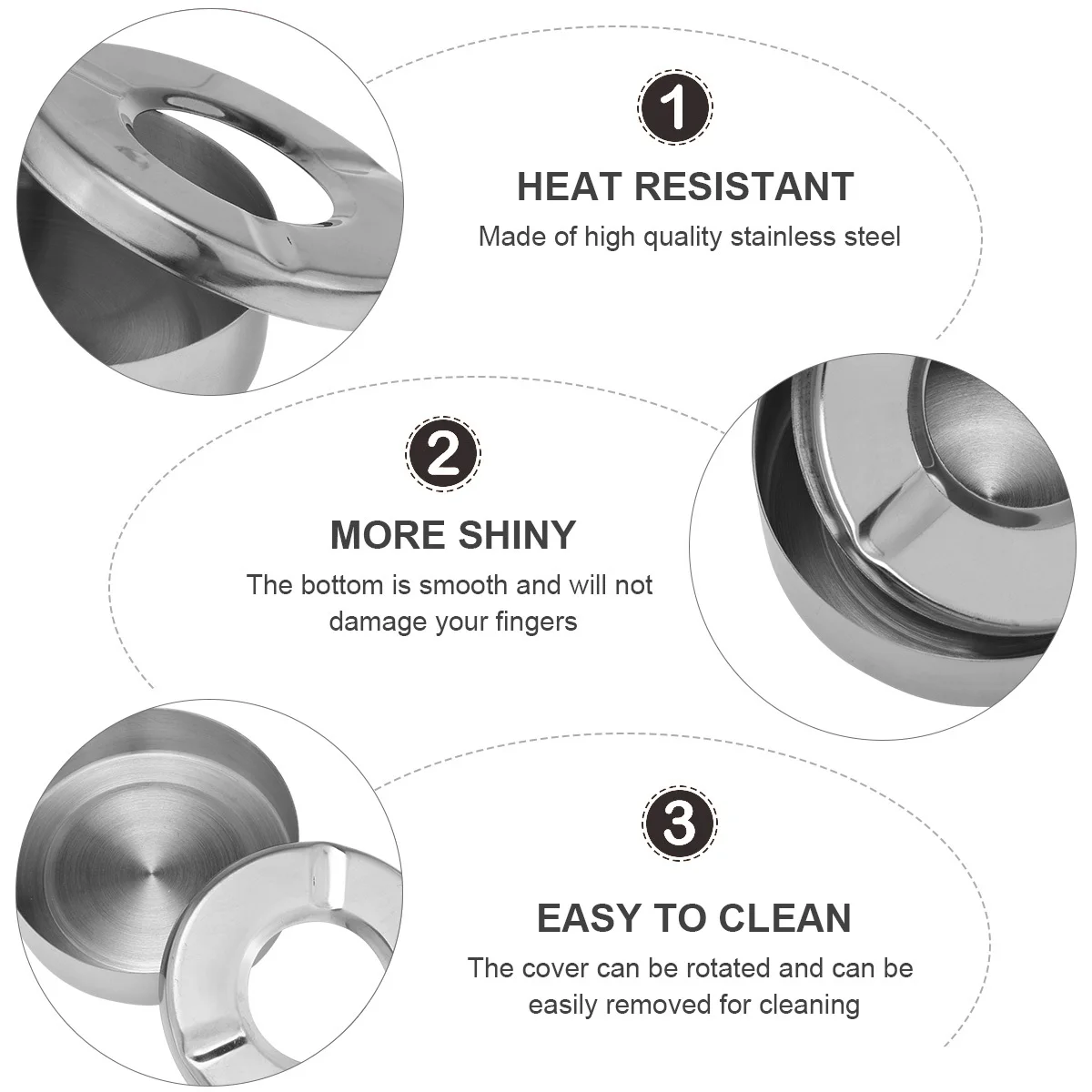 1

HEAT RESISTANT

Made of high quality stainless steel

2

MORE SHINY

The bottom is smooth and will not damage your fingers

3

EASY TO CLEAN

The cover can be rotated and can be easily removed for cleaning