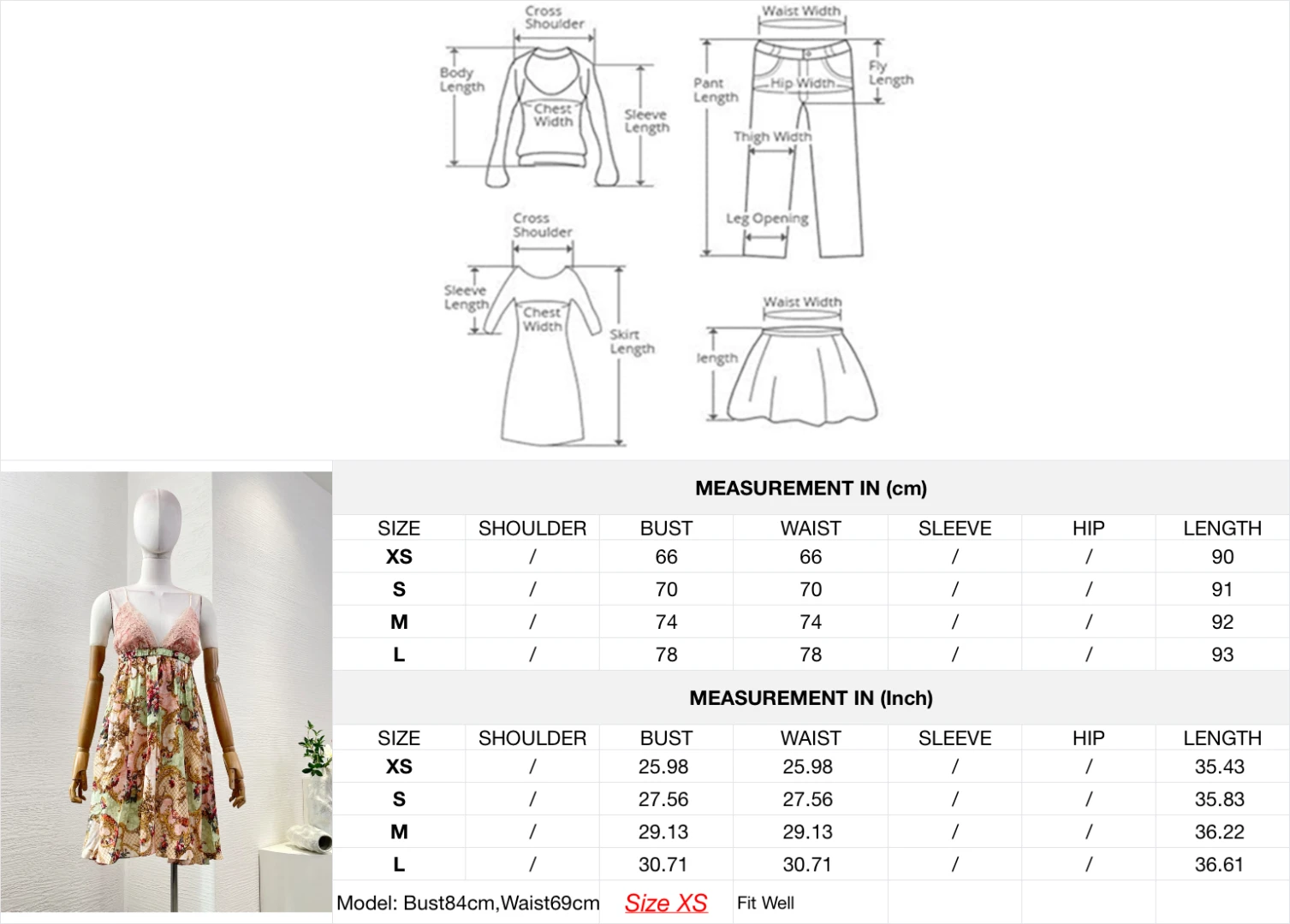 Cross Shoulder

Body Length

Chest Width

Sleeve Length

Waist Width

Pant Length

Hip Width

Fly Length

Thigh Width

Leg Opening

Cross Shoulder

Sleeve Length

Chest Width

Skirt Length

Waist Width

length

MEASUREMENT IN (cm)

| SIZE | SHOULDER | BUST | WAIST | SLEEVE | HIP | LENGTH |
|---|---|---|---|---|---|---|
| XS | / | 66 | 66 | / | / | 90 |
| S | / | 70 | 70 | / | / | 91 |
| M | / | 74 | 74 | / | / | 92 |
| L | / | 78 | 78 | / | / | 93 |

MEASUREMENT IN (Inch)

| SIZE | SHOULDER | BUST | WAIST | SLEEVE | HIP | LENGTH |
|---|---|---|---|---|---|---|
| XS | / | 25.98 | 25.98 | / | / | 35.43 |
| S | / | 27.56 | 27.56 | / | / | 35.83 |
| M | / | 29.13 | 29.13 | / | / | 36.22 |
| L | / | 30.71 | 30.71 | / | / | 36.61 |

Model: Bust84cm,Waist69cm Size XS Fit Well