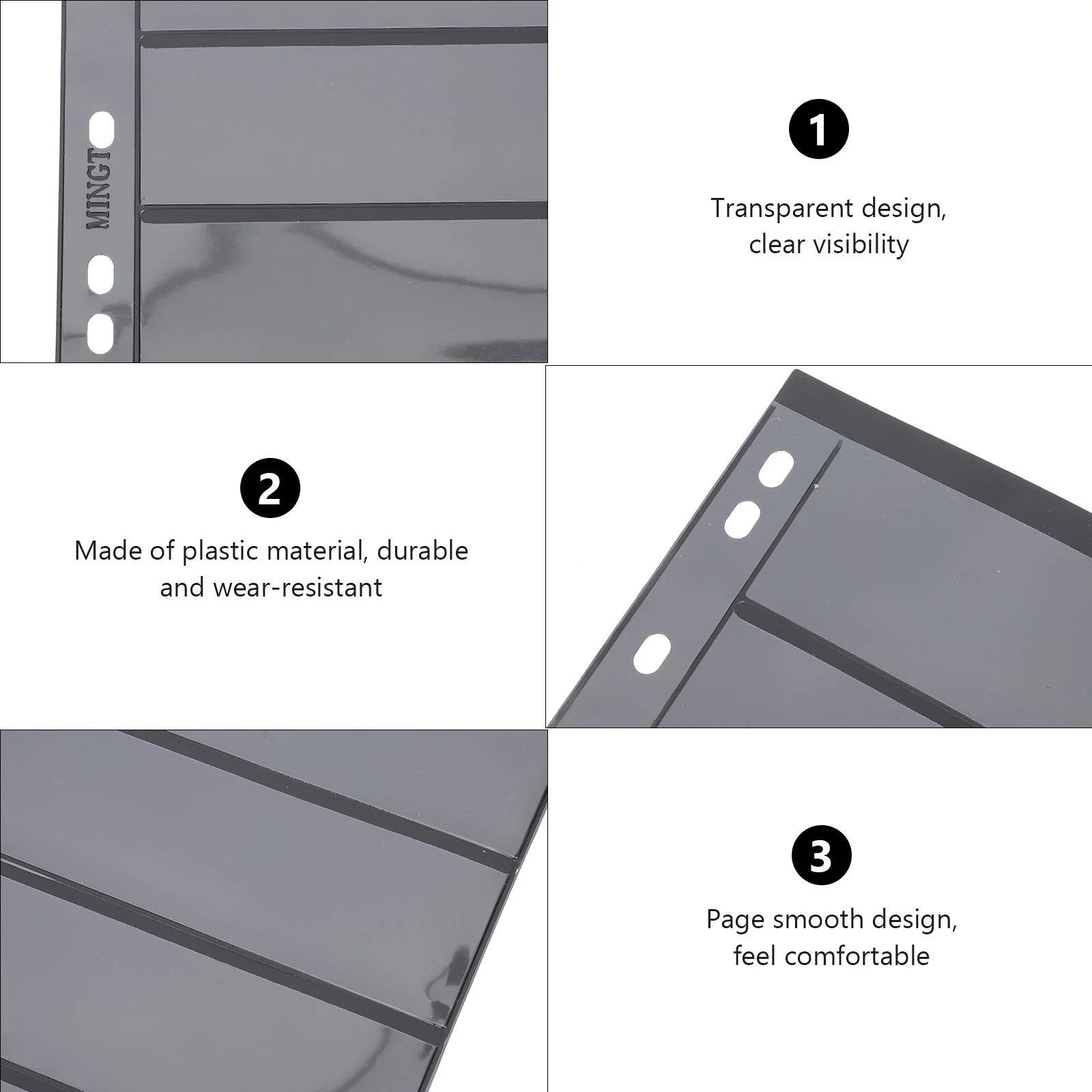 MINGT

1

Transparent design, clear visibility

2

Made of plastic material, durable and wear-resistant

3

Page smooth design, feel comfortable