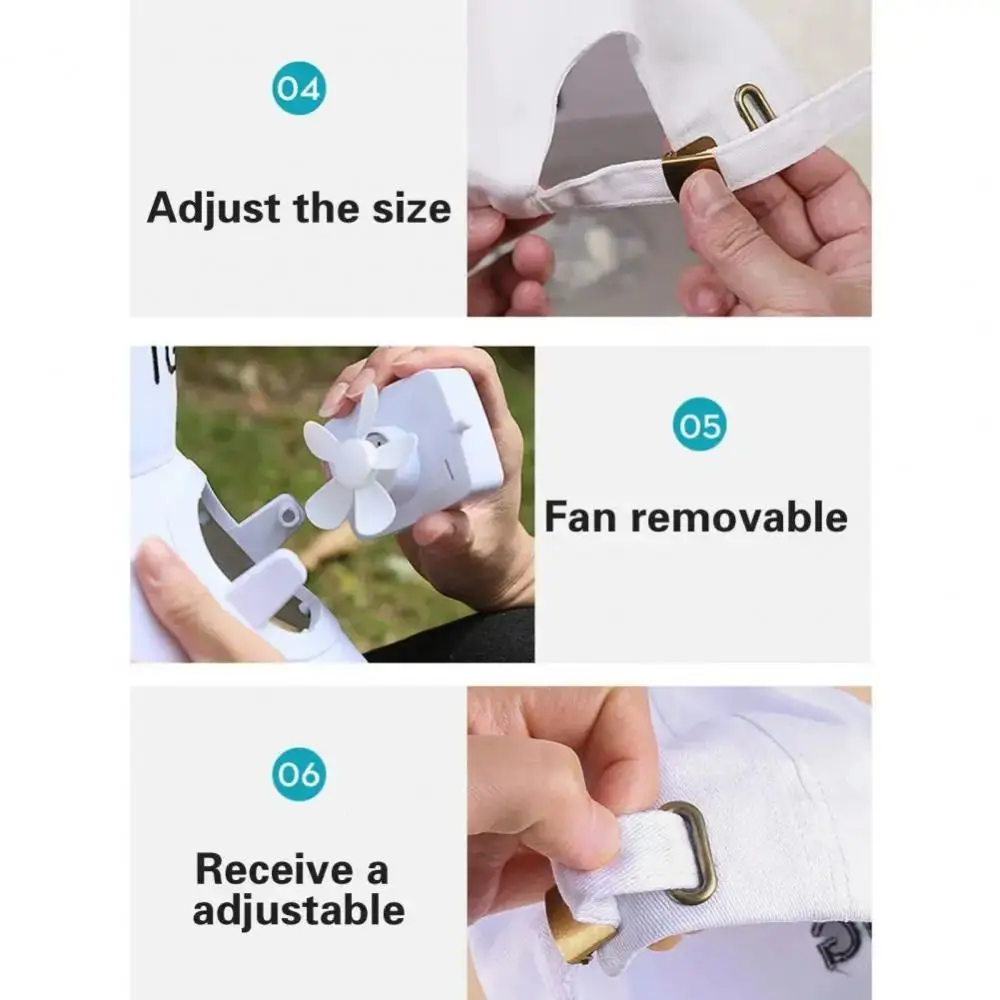 04

Adjust the size

05

Fan removable

06

Receive a adjustable