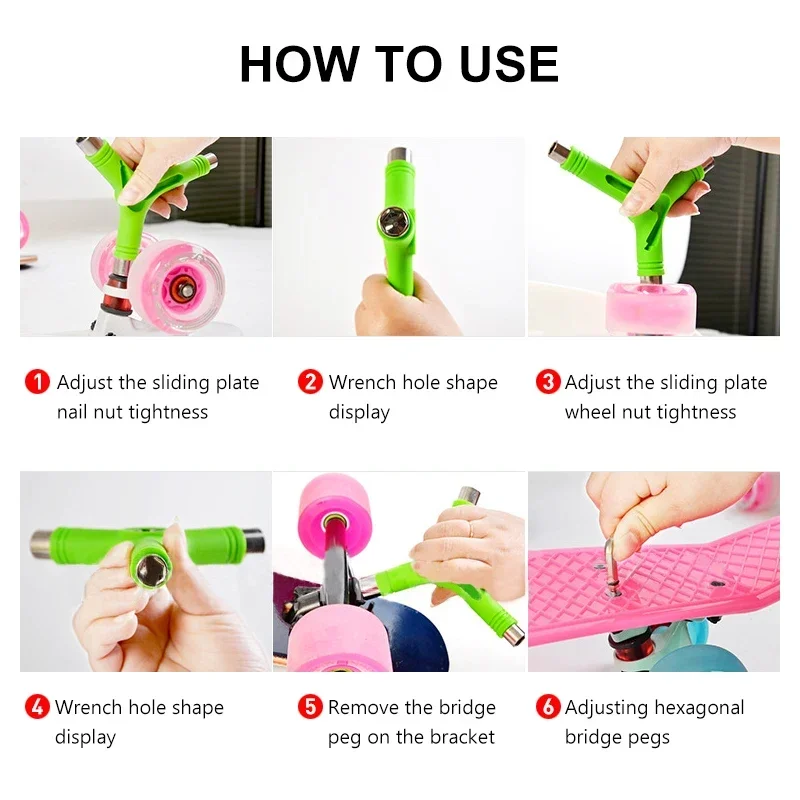 HOW TO USE

1 Adjust the sliding plate nail nut tightness

2 Wrench hole shape display

3 Adjust the sliding plate wheel nut tightness

4 Wrench hole shape display

5 Remove the bridge peg on the bracket

6 Adjusting hexagonal bridge pegs