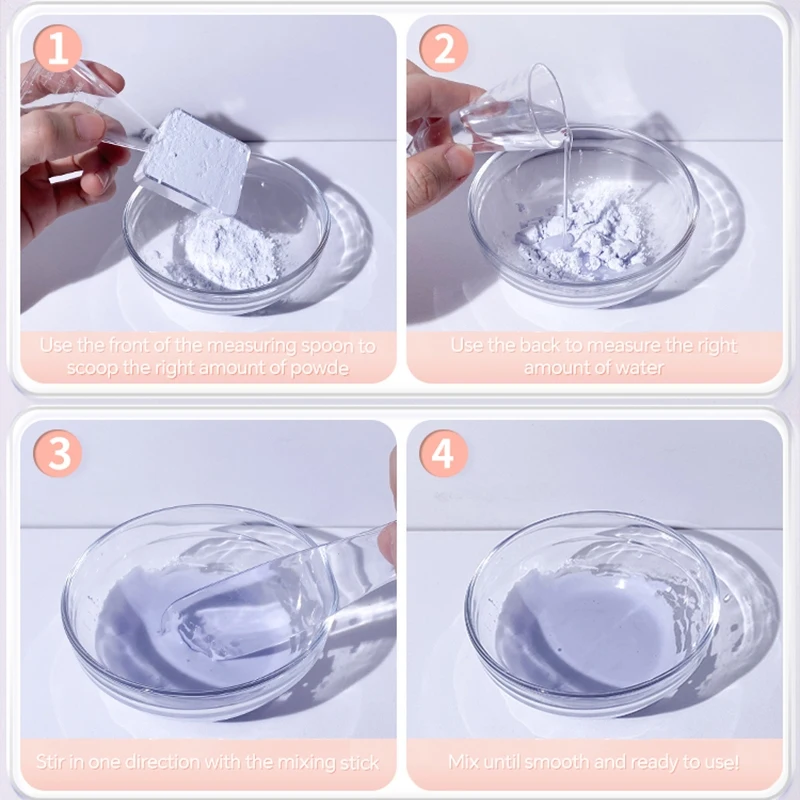 1

Use the front of the measuring spoon to scoop the right amount of powde

2

Use the back to measure the right amount of water

3

Stir in one direction with the mixing stick

4

Mix until smooth and ready to use!