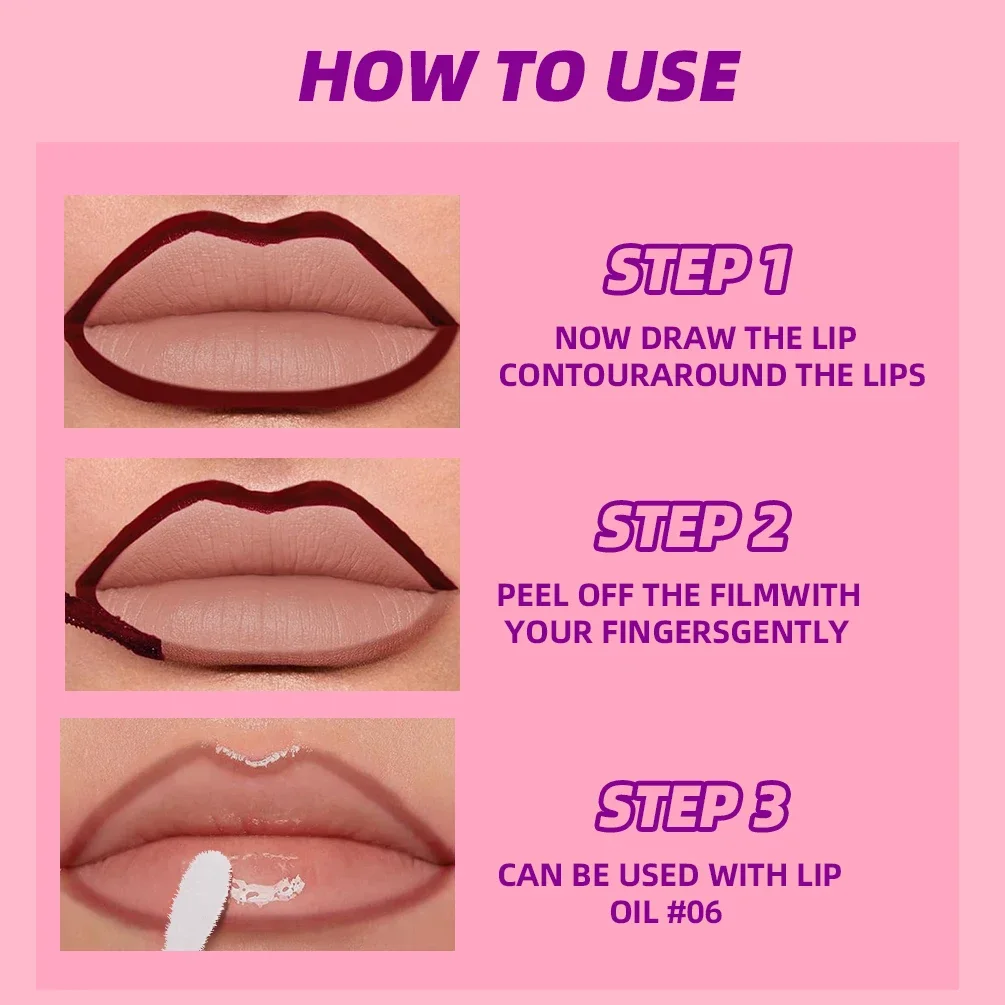 HOW TO USE

STEP 1

NOW DRAW THE LIP CONTOURAROUND THE LIPS

STEP 2

PEEL OFF THE FILMWITH YOUR FINGERSGENTLY

STEP 3

CAN BE USED WITH LIP OIL #06