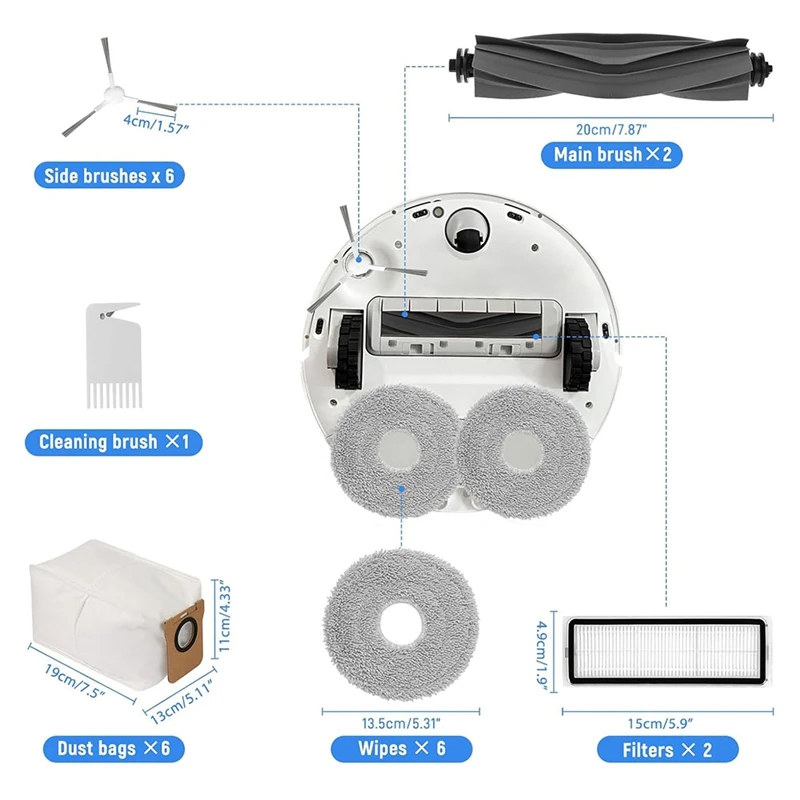 4cm/1.57"

Side brushes x 6

20cm/7.87"

Main brush ×2

Cleaning brush ×1

11cm/4.33"

19cm/7.5"

13cm/5.11"

Dust bags ×6

13.5cm/5.31"

Wipes × 6

4.9cm/1.9"

15cm/5.9"

Filters × 2