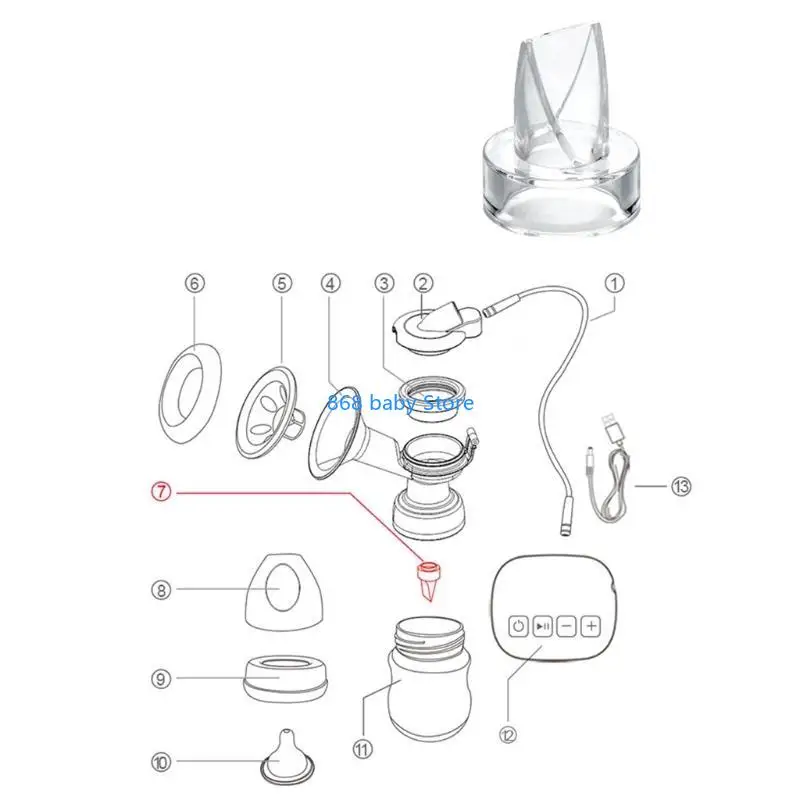 ⑥ ⑤ ④ ③ ② ①

868 baby Store

⑦

⑬

⑧

⑨

⑩ ⑪ ⑫