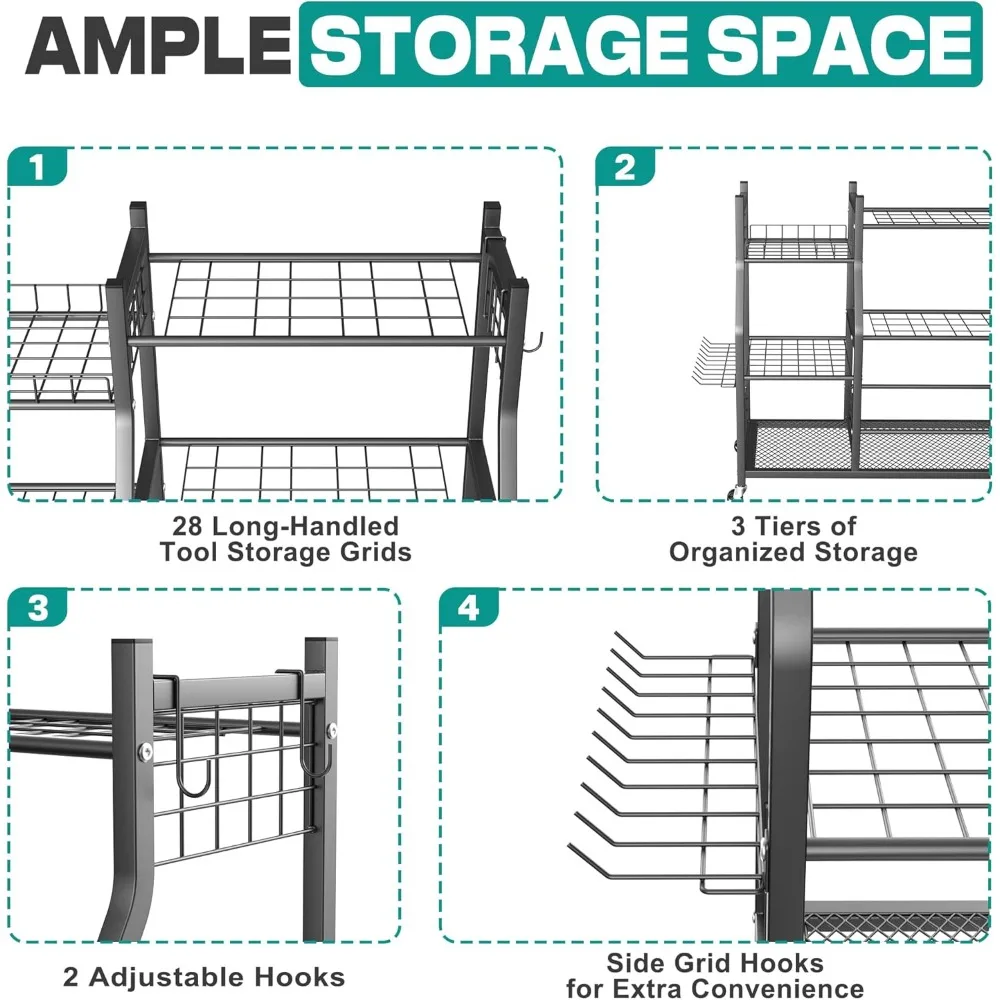 AMPLE STORAGE SPACE

1

28 Long-Handled Tool Storage Grids

2

3 Tiers of Organized Storage

3

2 Adjustable Hooks

4

Side Grid Hooks for Extra Convenience