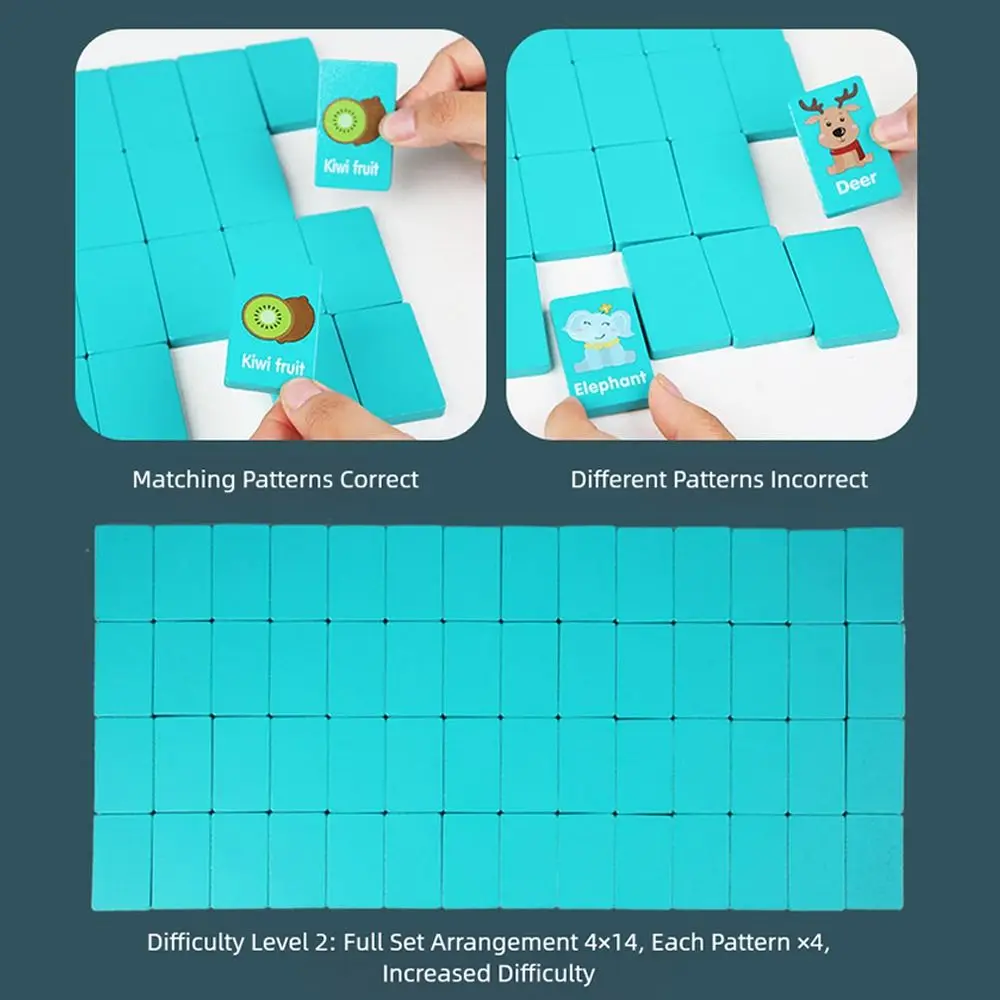 Kiwi fruit

Kiwi fruit

Deer

Elephant

Matching Patterns Correct

Different Patterns Incorrect

Difficulty Level 2: Full Set Arrangement 4×14, Each Pattern ×4, Increased Difficulty